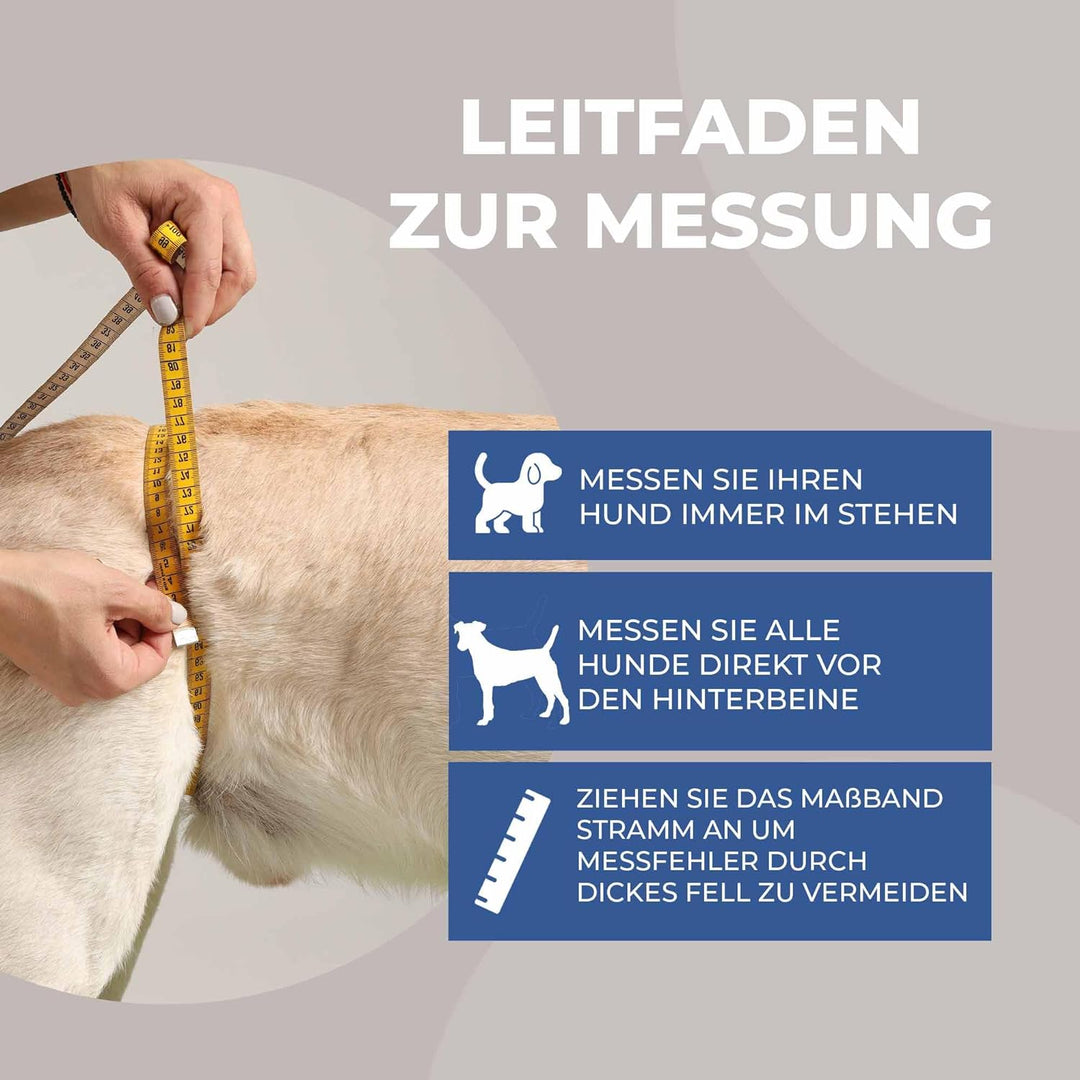 LEITFADEN ZUR MESSUNG

MESSEN SIE IHREN HUND IMMER IM STEHEN

MESSEN SIE ALLE HUNDE DIREKT VOR DEN HINTERBEINE

ZIEHEN SIE DAS MAßBAND STRAMM AN UM MESSFEHLER DURCH DICKES FELL ZU VERMEIDEN