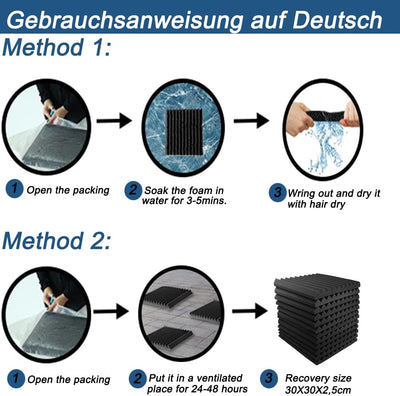 Gebrauchsanweisung auf Deutsch

Method 1:

1 Open the packing

2 Soak the foam in water for 3-5mins.

3 Wring out and dry it with hair dry

Method 2:

1 Open the packing

2 Put it in a ventilated place for 24-48 hours

3 Recovery size 30X30X2,5cm