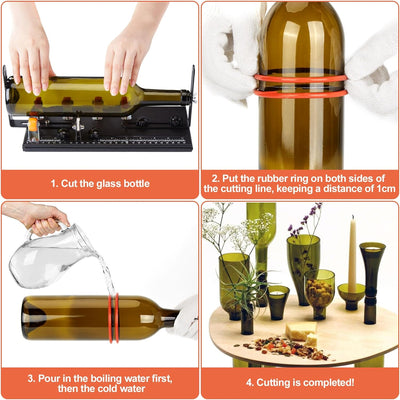 1. Cut the glass bottle

2. Put the rubber ring on both sides of the cutting line, keeping a distance of 1cm

3. Pour in the boiling water first, then the cold water

4. Cutting is completed!