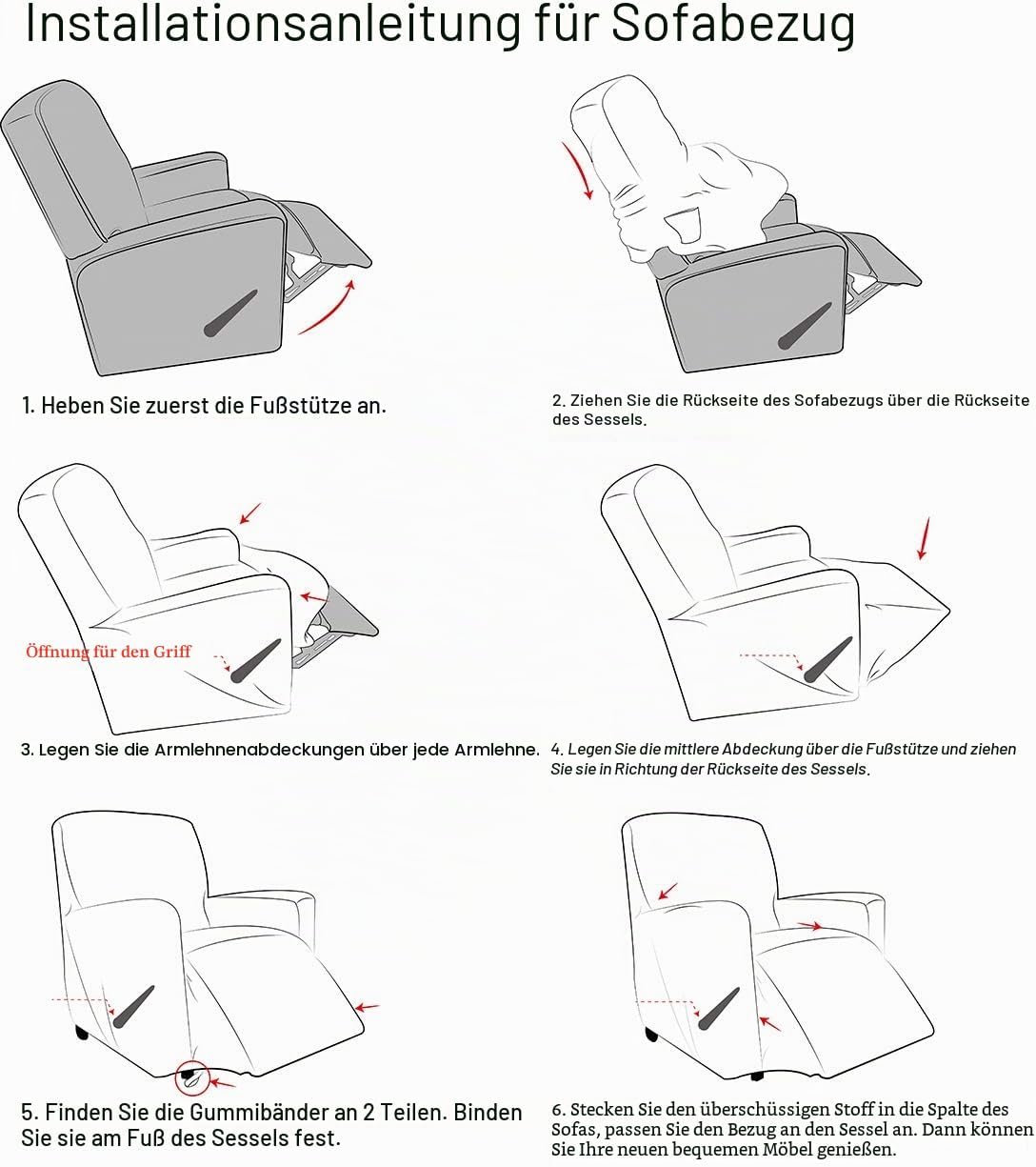 Installationsanleitung für Sofabezug

1. Heben Sie zuerst die Fußstütze an.

2. Ziehen Sie die Rückseite des Sofabezugs über die Rückseite des Sessels.

Öffnung für den Griff

3. Legen Sie die Armlehnenabdeckungen über jede Armlehne.

4. Legen Sie die mittlere Abdeckung über die Fußstütze und ziehen Sie sie in Richtung der Rückseite des Sessels.

5. Finden Sie die Gummibänder an 2 Teilen. Binden Sie sie am Fuß des Sessels fest.

6. Stecken Sie den überschüssigen Stoff in die Spalte des Sofas, passen Sie den Bezug an den Sessel an. Dann können Sie Ihre neuen bequemen Möbel genießen.