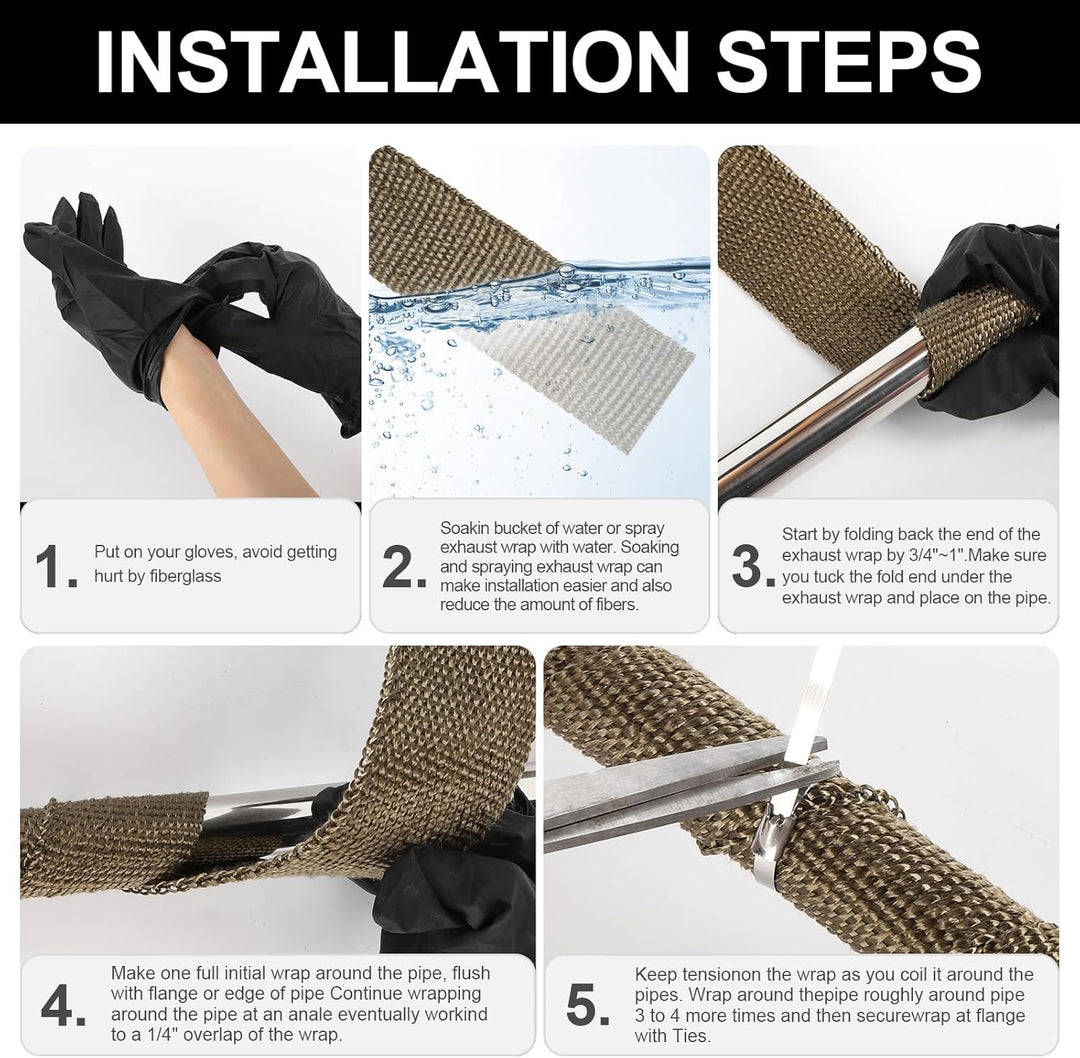 INSTALLATION STEPS

1. Put on your gloves, avoid getting hurt by fiberglass

2. Soakin bucket of water or spray exhaust wrap with water. Soaking and spraying exhaust wrap can make installation easier and also reduce the amount of fibers.

3. Start by folding back the end of the exhaust wrap by 3/4"~1".Make sure you tuck the fold end under the exhaust wrap and place on the pipe.

4. Make one full initial wrap around the pipe, flush with flange or edge of pipe Continue wrapping around the pipe at an anale eventually workind to a 1/4" overlap of the wrap.

5. Keep tensionon the wrap as you coil it around the pipes. Wrap around thepipe roughly around pipe 3 to 4 more times and then securewrap at flange with Ties.