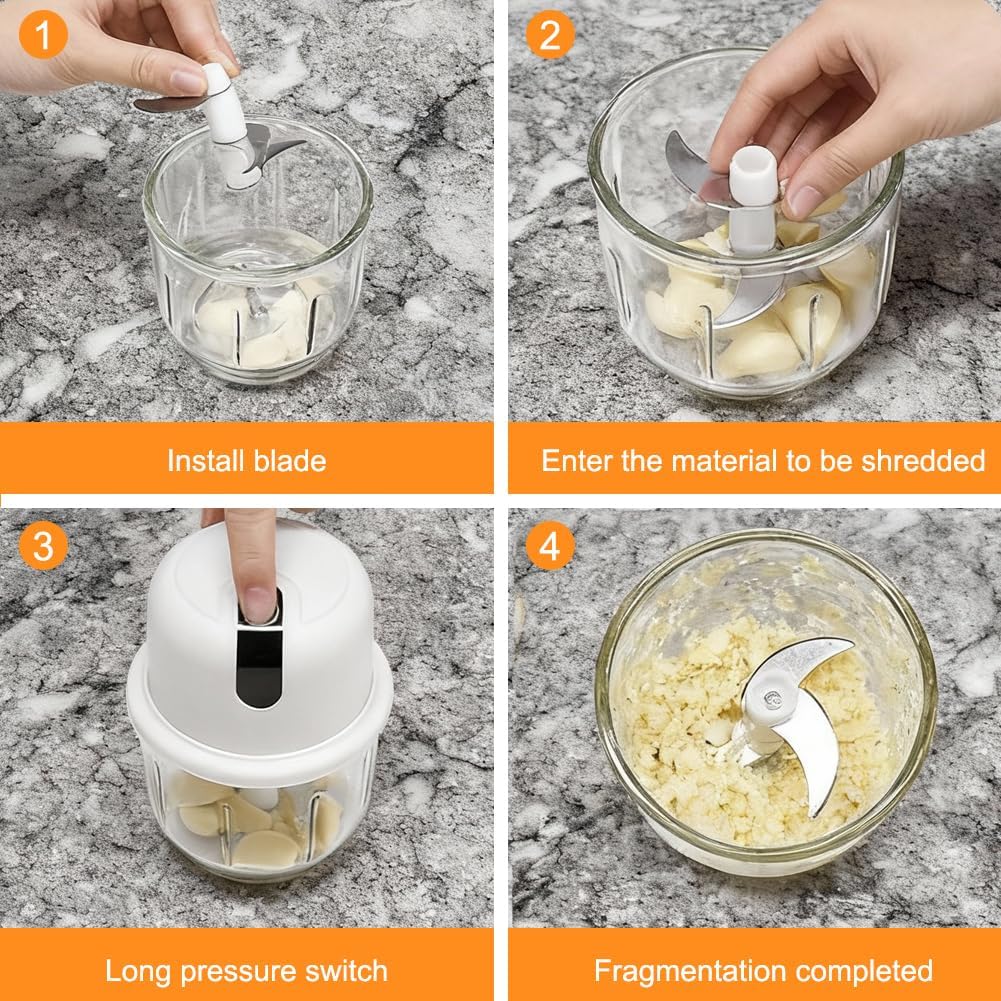 1

Install blade

2

Enter the material to be shredded

3

Long pressure switch

4

Fragmentation completed