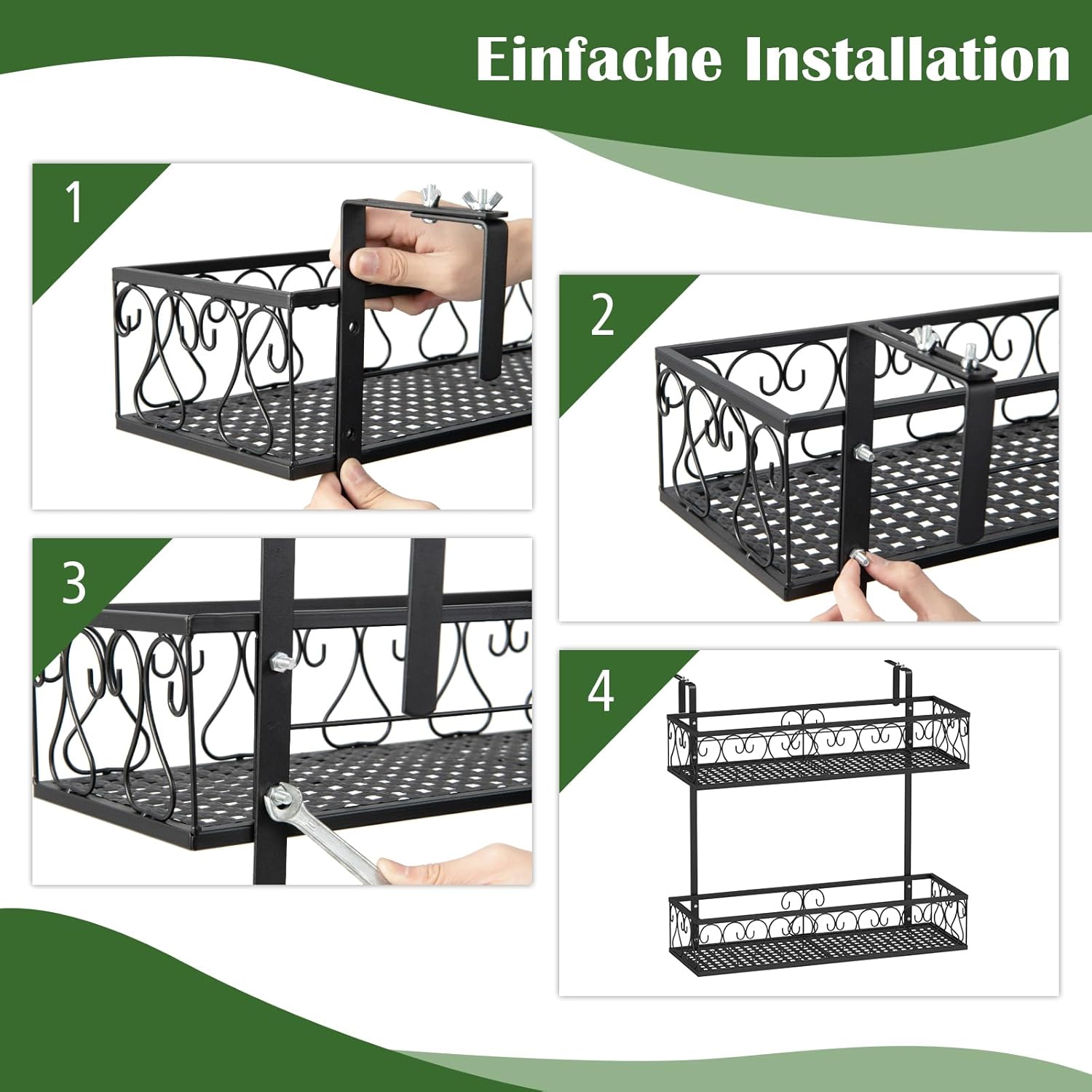 Einfache Installation

1

2

3

4