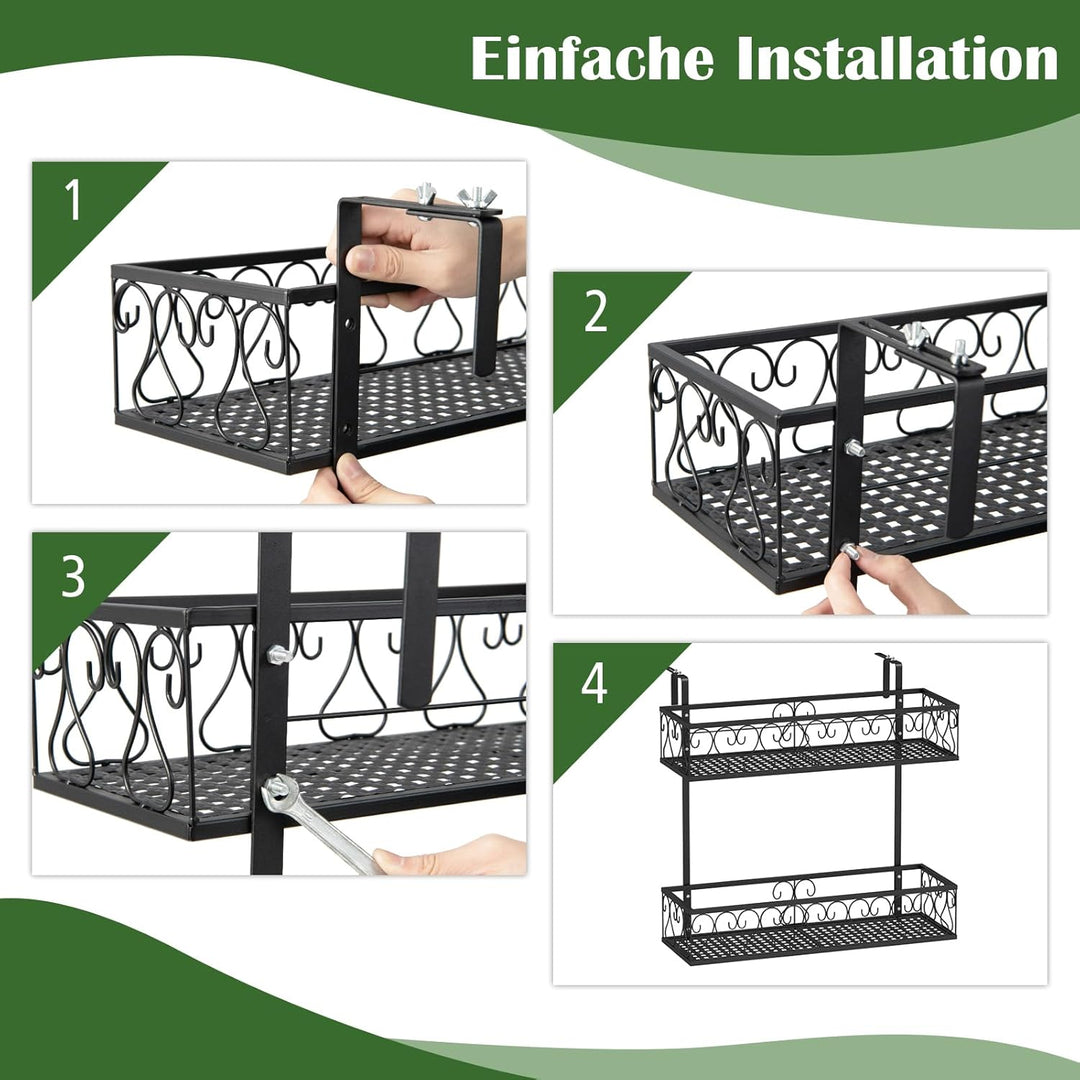 Einfache Installation

1

2

3

4