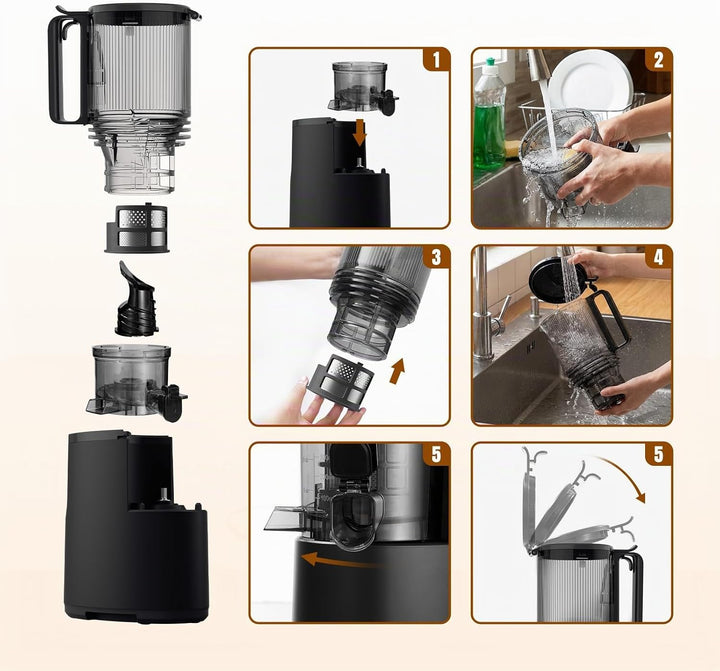 1

2

3

4

5

5