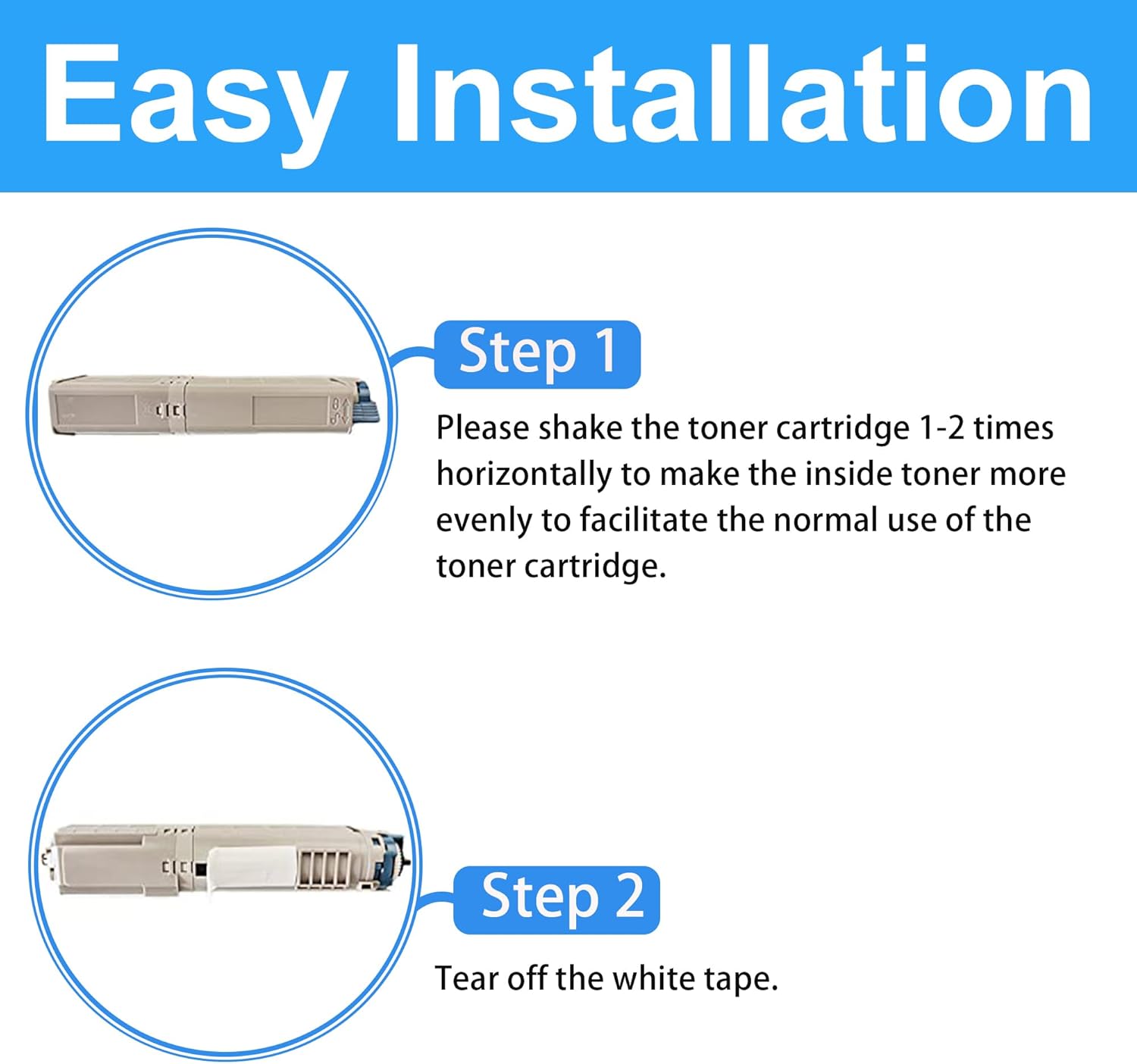 Easy Installation

Step 1

Please shake the toner cartridge 1-2 times horizontally to make the inside toner more evenly to facilitate the normal use of the toner cartridge.

Step 2

Tear off the white tape.