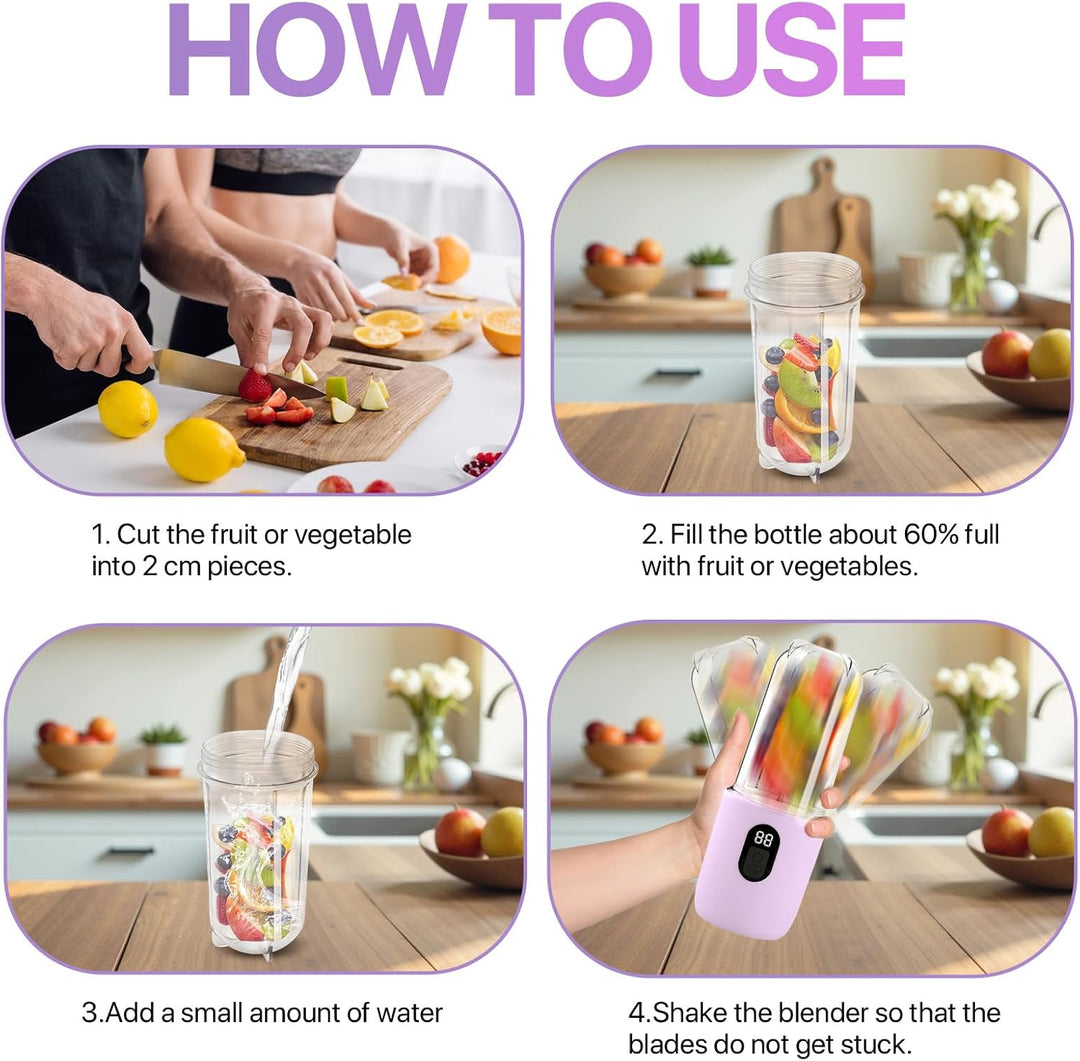 HOW TO USE

1. Cut the fruit or vegetable into 2 cm pieces.

2. Fill the bottle about 60% full with fruit or vegetables.

3.Add a small amount of water

88

4.Shake the blender so that the blades do not get stuck.