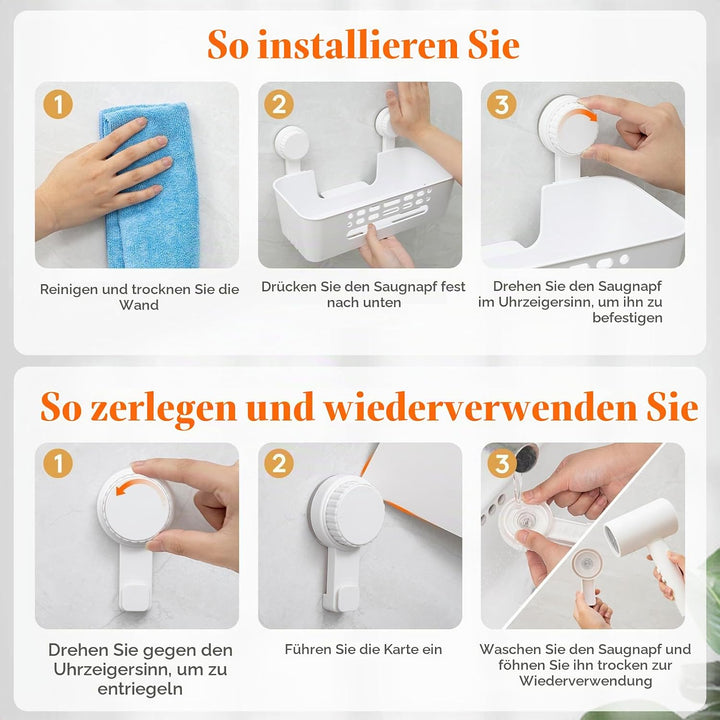 So installieren Sie

1
Reinigen und trocknen Sie die Wand

2
Drücken Sie den Saugnapf fest nach unten

3
Drehen Sie den Saugnapf im Uhrzeigersinn, um ihn zu befestigen

So zerlegen und wiederverwenden Sie

1
Drehen Sie gegen den Uhrzeigersinn, um zu entriegeln

2
Führen Sie die Karte ein

3
Waschen Sie den Saugnapf und föhnen Sie ihn trocken zur Wiederverwendung