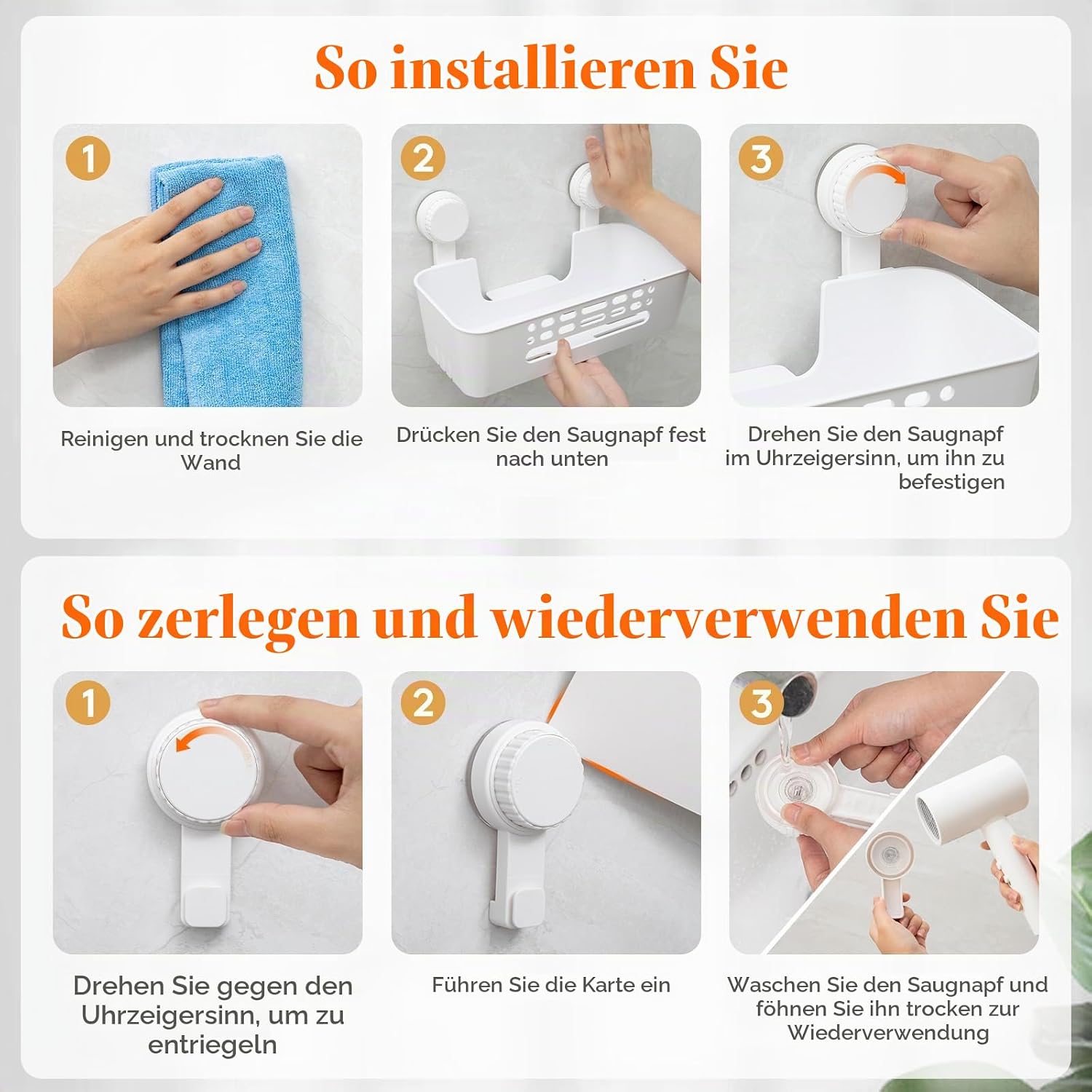 So installieren Sie

1

Reinigen und trocknen Sie die Wand

2

Drücken Sie den Saugnapf fest nach unten

3

Drehen Sie den Saugnapf im Uhrzeigersinn, um ihn zu befestigen

So zerlegen und wiederverwenden Sie

1

Drehen Sie gegen den Uhrzeigersinn, um zu entriegeln

2

Führen Sie die Karte ein

3

Waschen Sie den Saugnapf und föhnen Sie ihn trocken zur Wiederverwendung