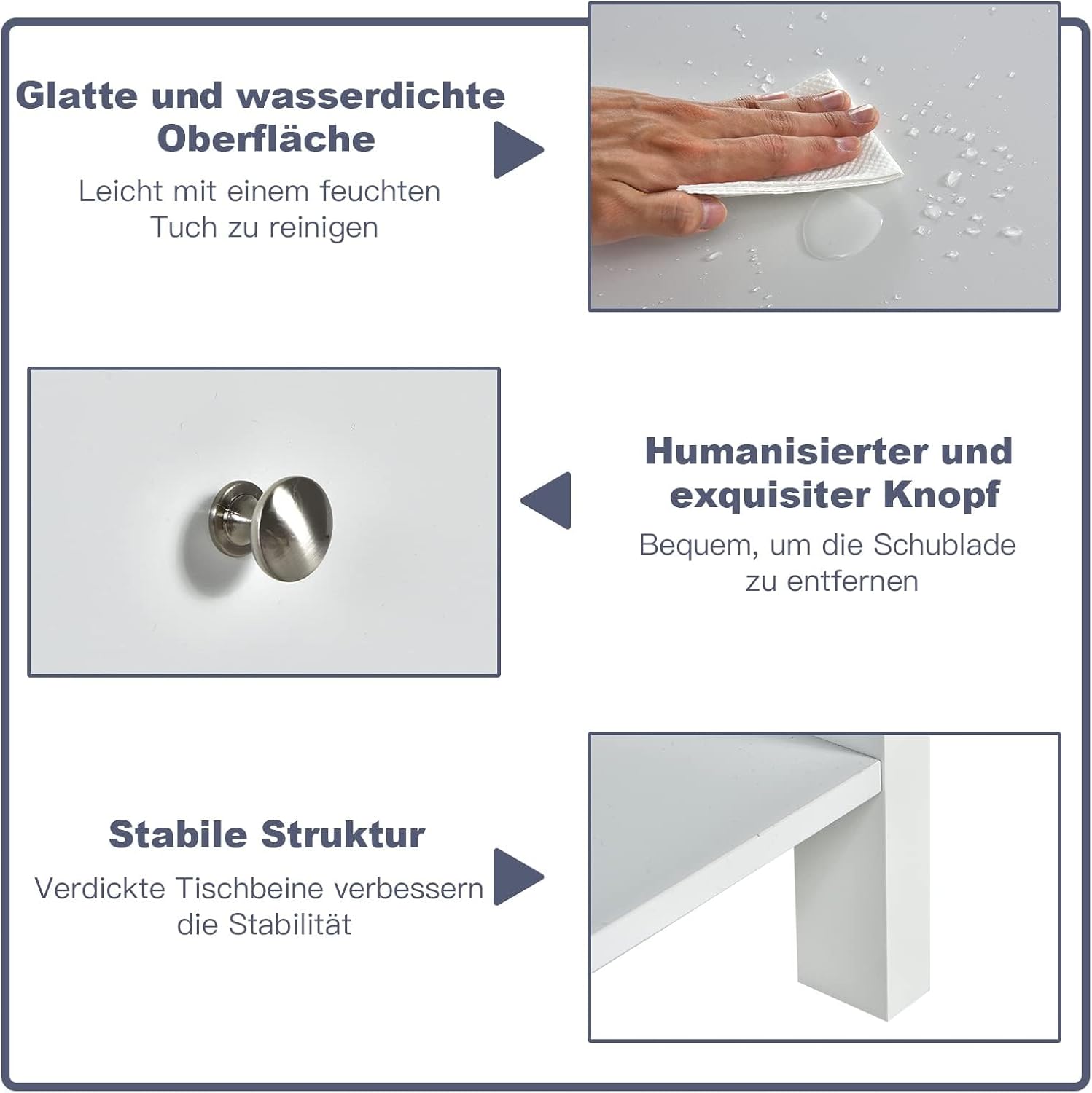 Glatte und wasserdichte Oberfläche

Leicht mit einem feuchten Tuch zu reinigen

Humanisierter und exquisiter Knopf

Bequem, um die Schublade zu entfernen

Stabile Struktur

Verdickte Tischbeine verbessern die Stabilität