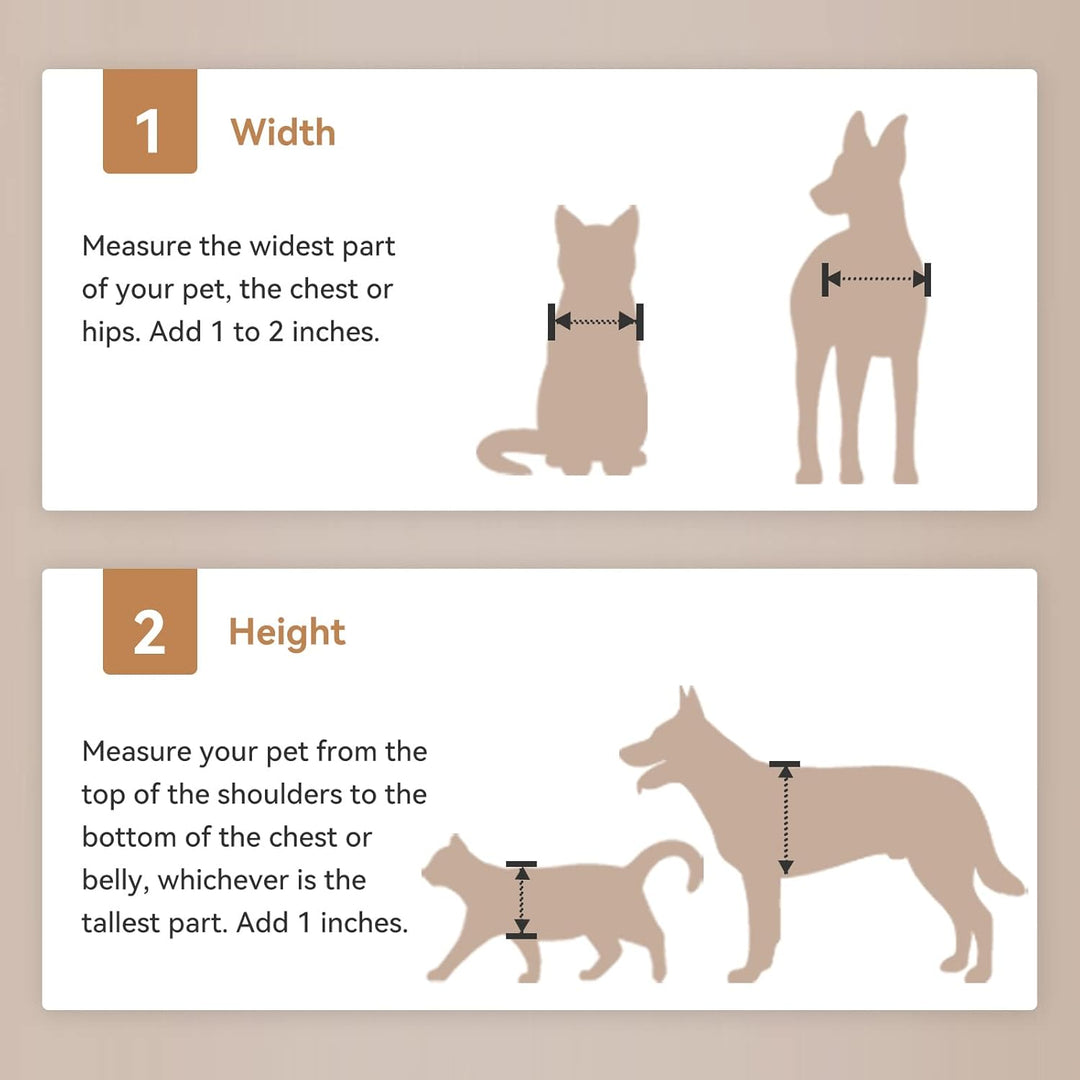 1 Width

Measure the widest part of your pet, the chest or hips. Add 1 to 2 inches.

2 Height

Measure your pet from the top of the shoulders to the bottom of the chest or belly, whichever is the tallest part. Add 1 inches.