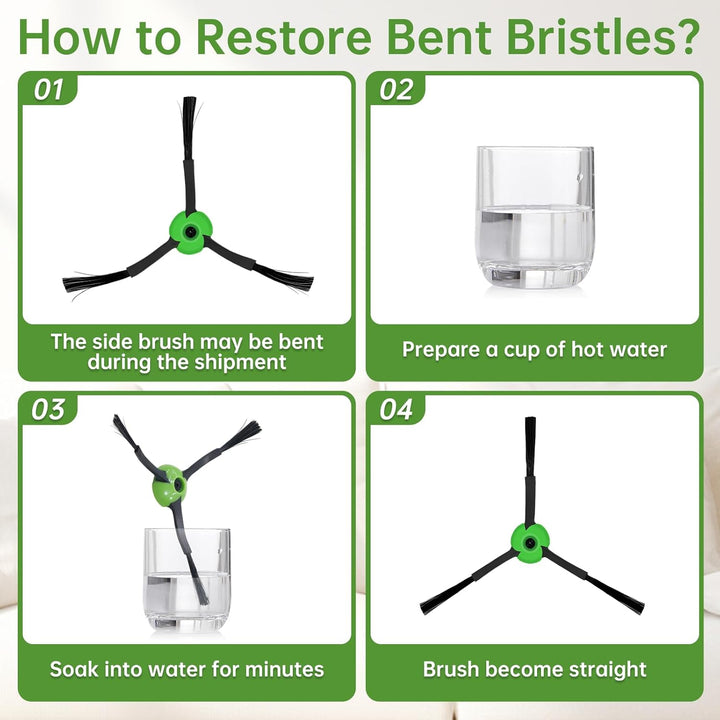 How to Restore Bent Bristles?

01

The side brush may be bent during the shipment

02

Prepare a cup of hot water

03

Soak into water for minutes

04

Brush become straight