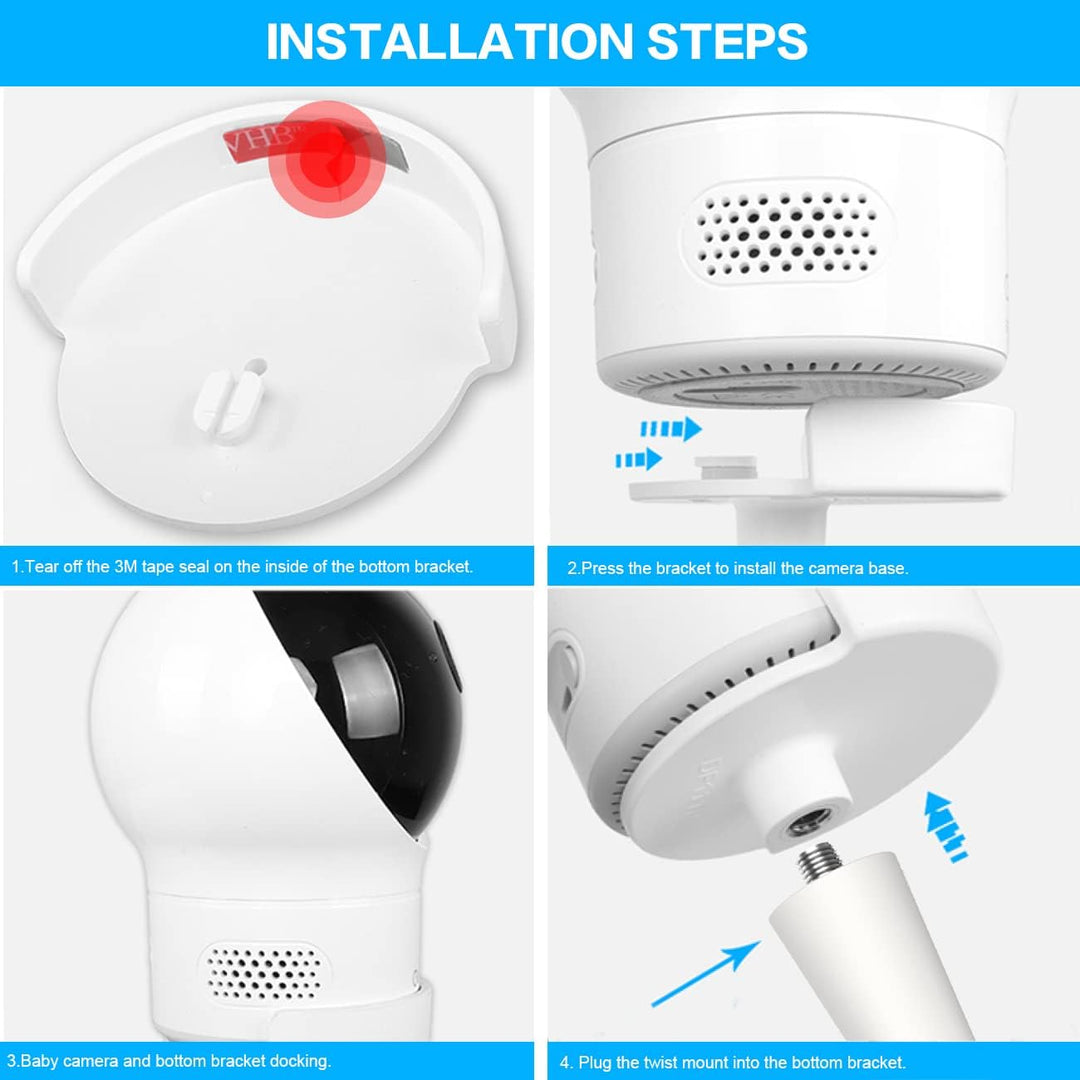 INSTALLATION STEPS

VHB

1.Tear off the 3M tape seal on the inside of the bottom bracket.

2.Press the bracket to install the camera base.

3.Baby camera and bottom bracket docking.

4. Plug the twist mount into the bottom bracket.