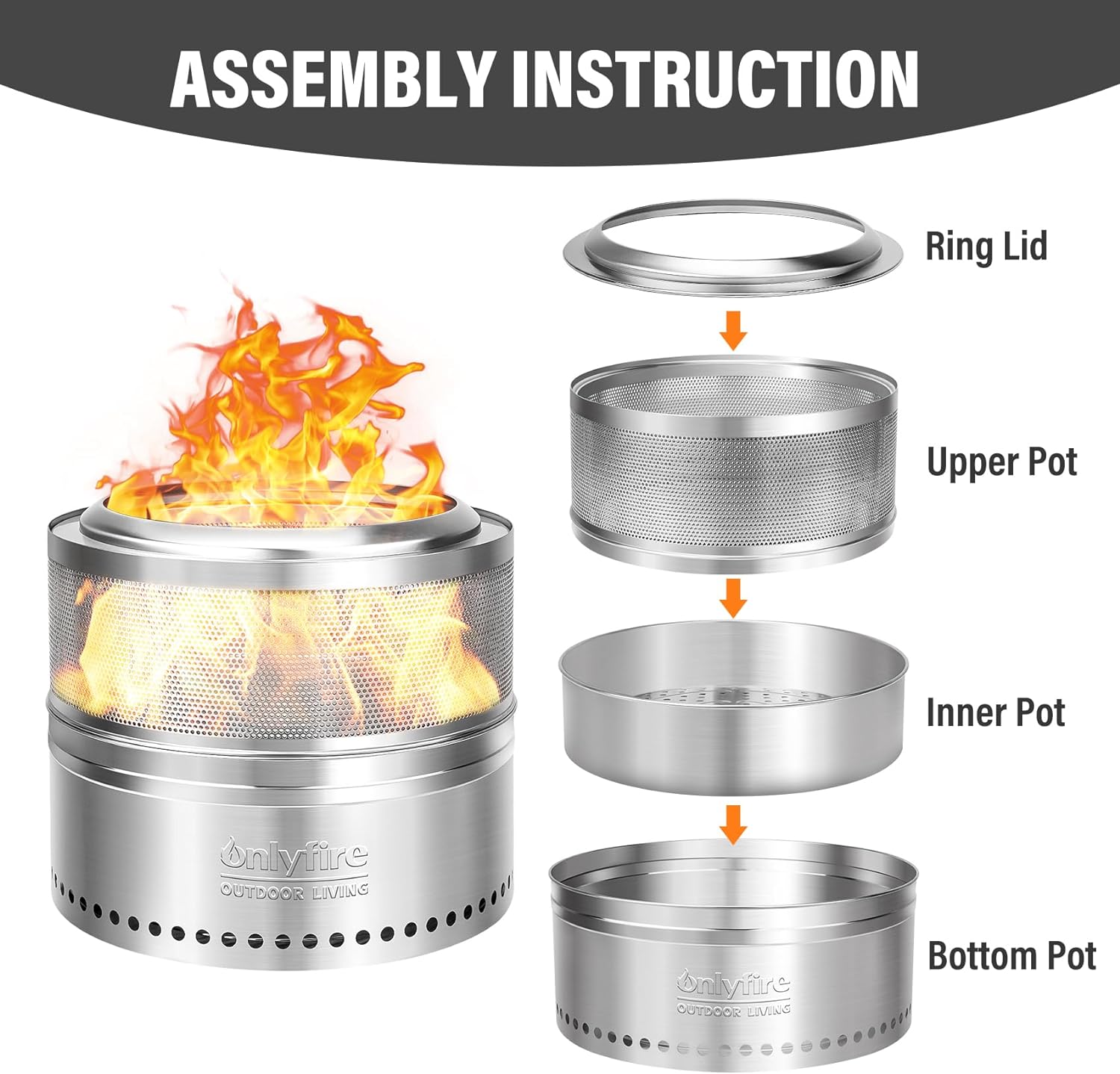 ASSEMBLY INSTRUCTION

onlyfire
OUTDOOR LIVING

Ring Lid

Upper Pot

Inner Pot

Bottom Pot

onlyfire
OUTDOOR LIVING