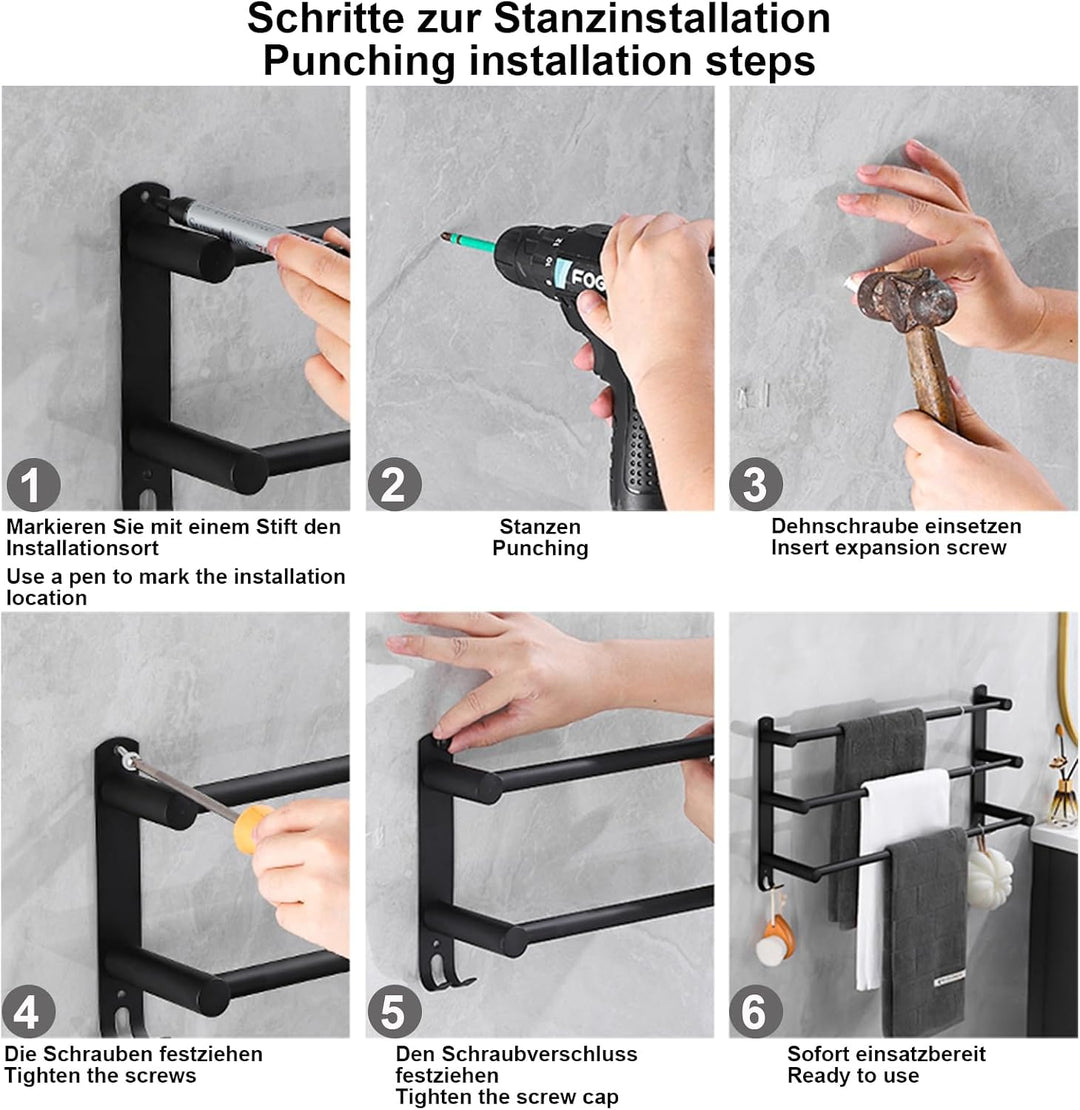 Schritte zur Stanzinstallation
Punching installation steps

1

Markieren Sie mit einem Stift den Installationsort

Use a pen to mark the installation location

2

Stanzen
Punching

3

Dehnschraube einsetzen
Insert expansion screw

4

Die Schrauben festziehen
Tighten the screws

5

Den Schraubverschluss festziehen
Tighten the screw cap

6

Sofort einsatzbereit
Ready to use