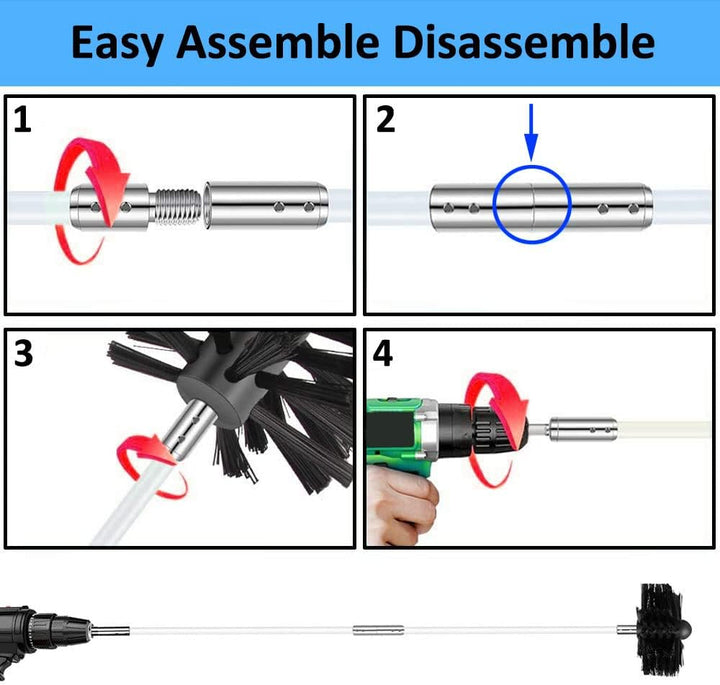 Easy Assemble Disassemble

1

2

3

4