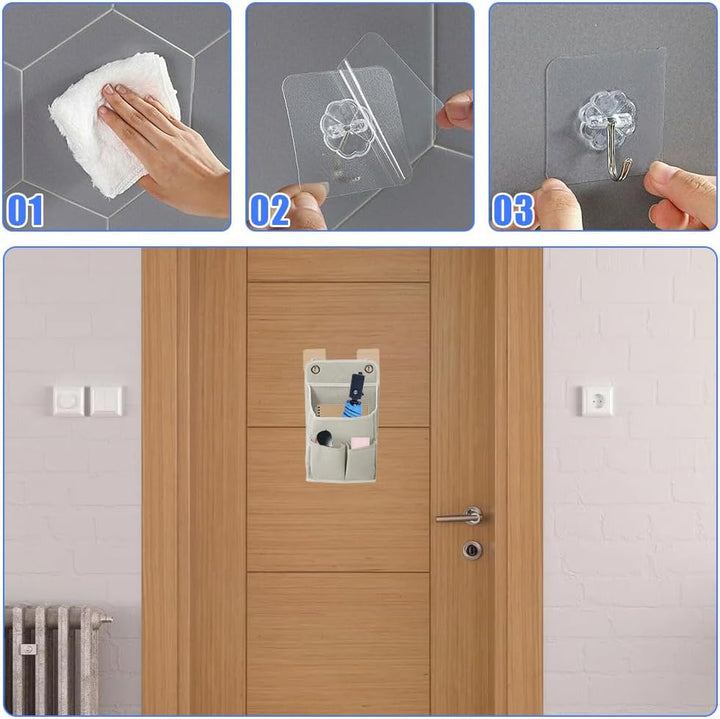 01

02

03