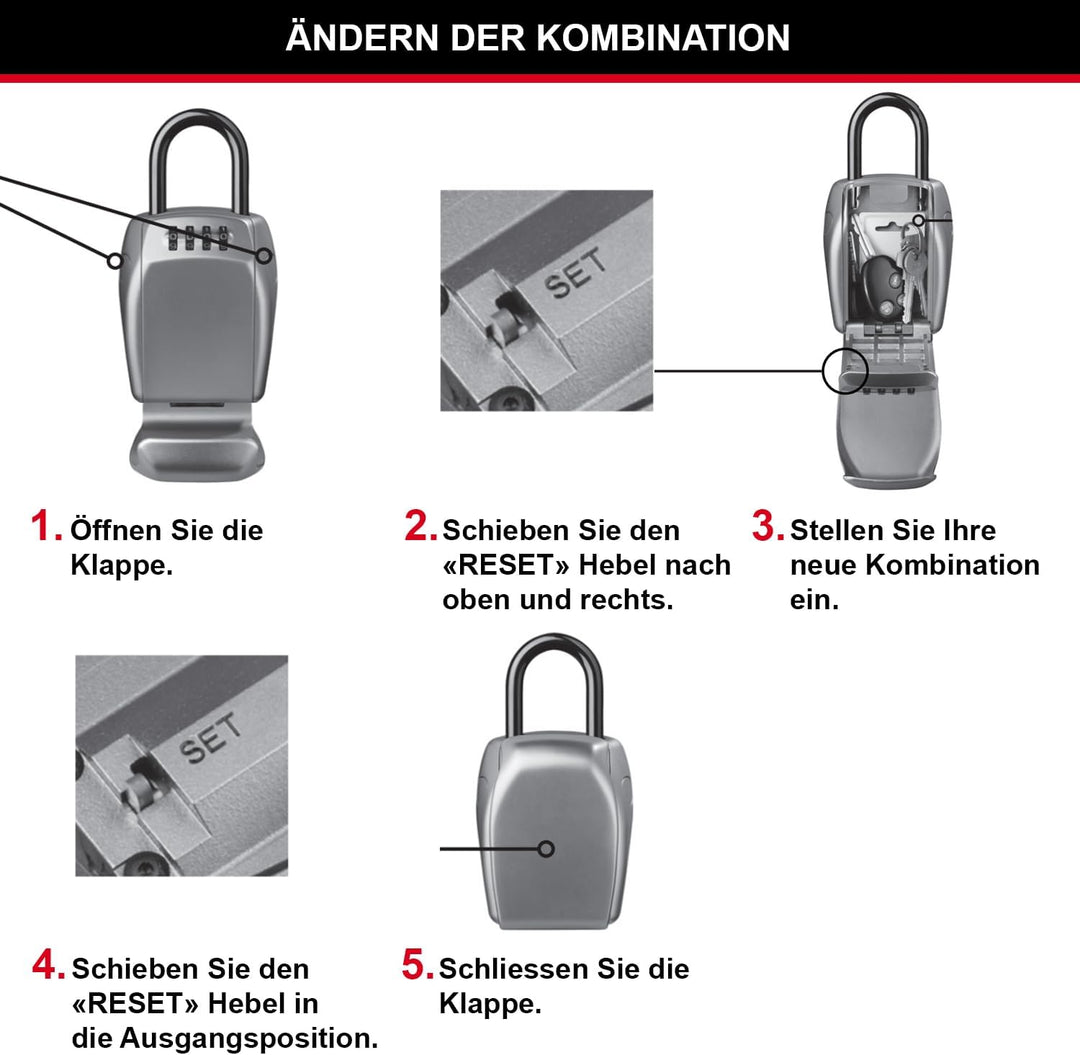 ÄNDERN DER KOMBINATION

SET

1. Öffnen Sie die Klappe.

2. Schieben Sie den «RESET» Hebel nach oben und rechts.

3. Stellen Sie Ihre neue Kombination ein.

SET

4. Schieben Sie den «RESET» Hebel in die Ausgangsposition.

5. Schliessen Sie die Klappe.