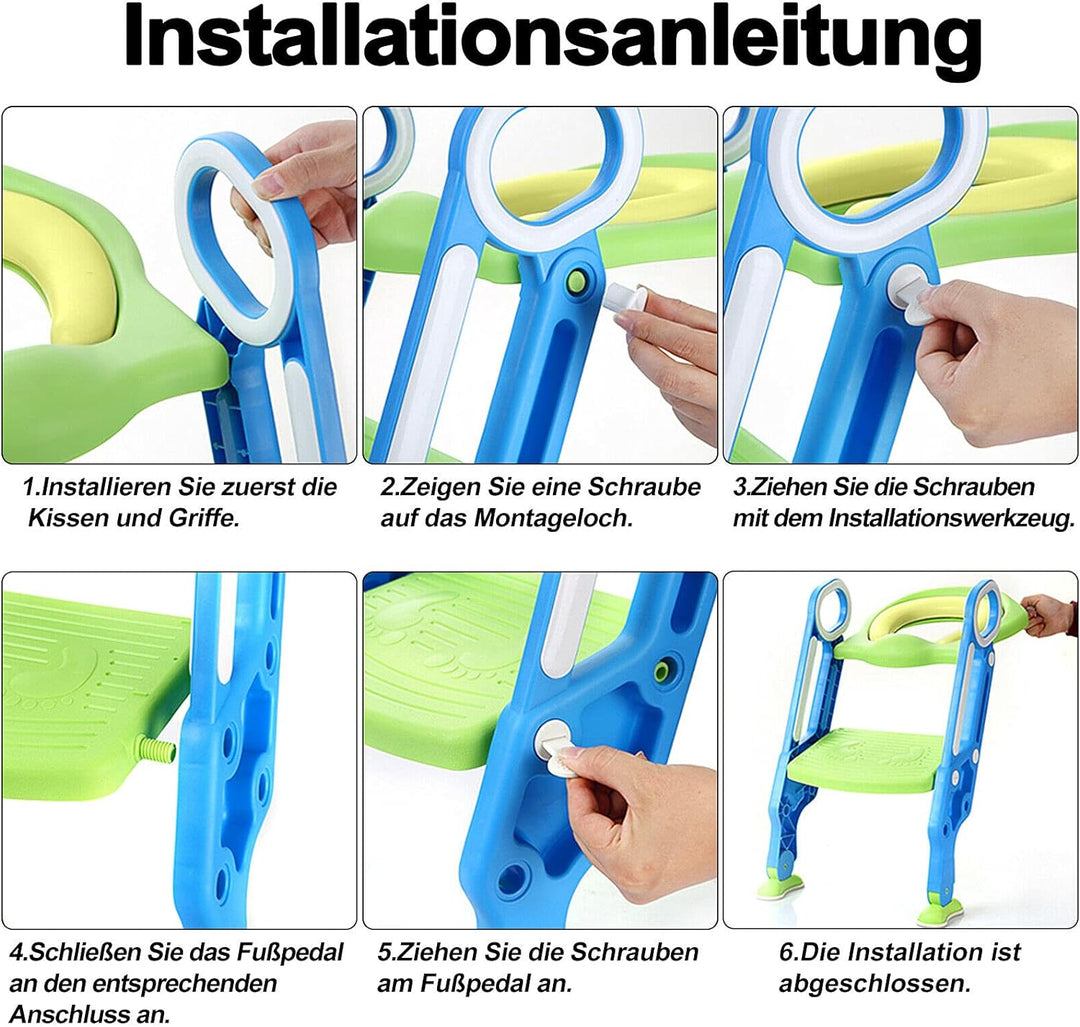 Installationsanleitung

1.Installieren Sie zuerst die Kissen und Griffe.

2.Zeigen Sie eine Schraube auf das Montageloch.

3.Ziehen Sie die Schrauben mit dem Installationswerkzeug.

4.Schließen Sie das Fußpedal an den entsprechenden Anschluss an.

5.Ziehen Sie die Schrauben am Fußpedal an.

6.Die Installation ist abgeschlossen.