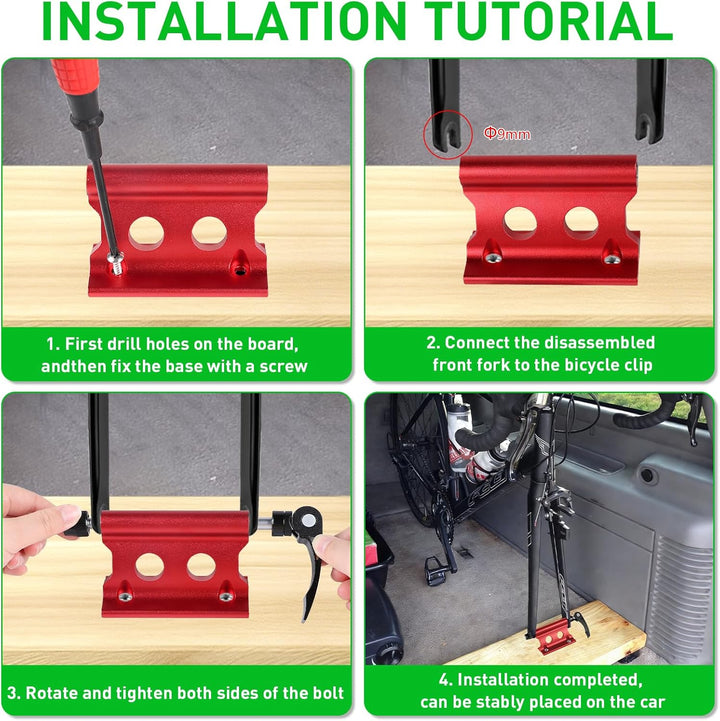 INSTALLATION TUTORIAL

Φ9mm

1. First drill holes on the board, andthen fix the base with a screw

2. Connect the disassembled front fork to the bicycle clip

3. Rotate and tighten both sides of the bolt

4. Installation completed, can be stably placed on the car