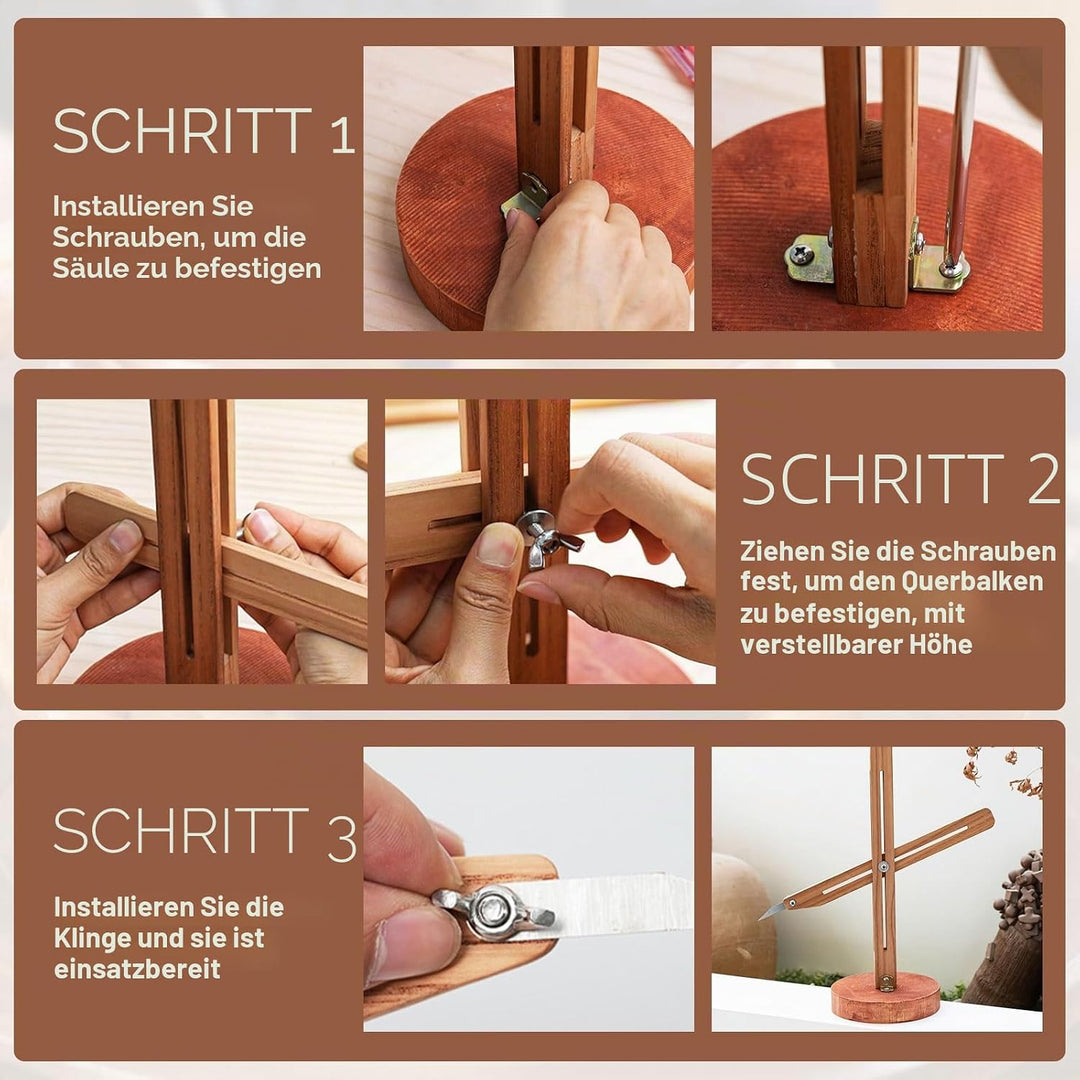 SCHRITT 1

Installieren Sie Schrauben, um die Säule zu befestigen

SCHRITT 2

Ziehen Sie die Schrauben fest, um den Querbalken zu befestigen, mit verstellbarer Höhe

SCHRITT 3

Installieren Sie die Klinge und sie ist einsatzbereit