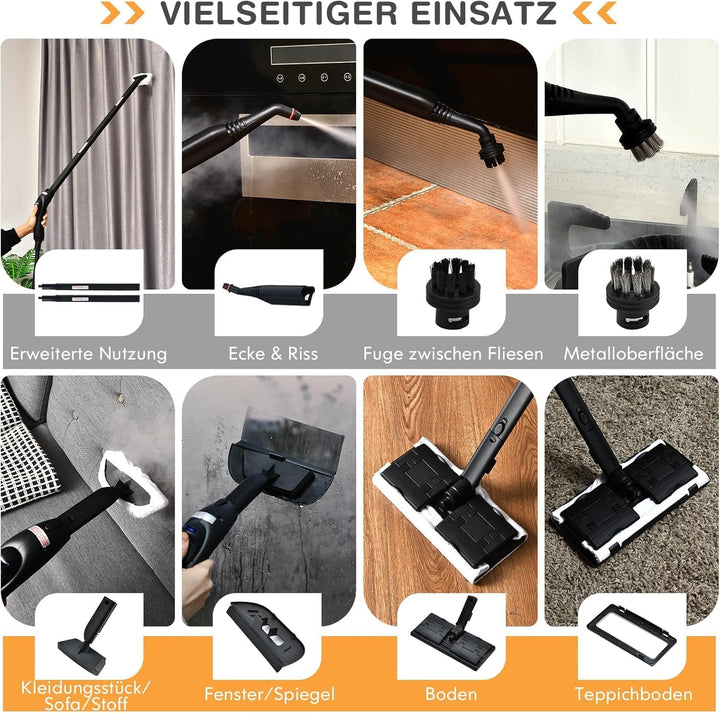 VIELSEITIGER EINSATZ

Erweiterte Nutzung

Ecke & Riss

Fuge zwischen Fliesen

Metalloberfläche

Kleidungsstück/ Sofa/Stoff

Fenster/Spiegel

Boden

Teppichboden