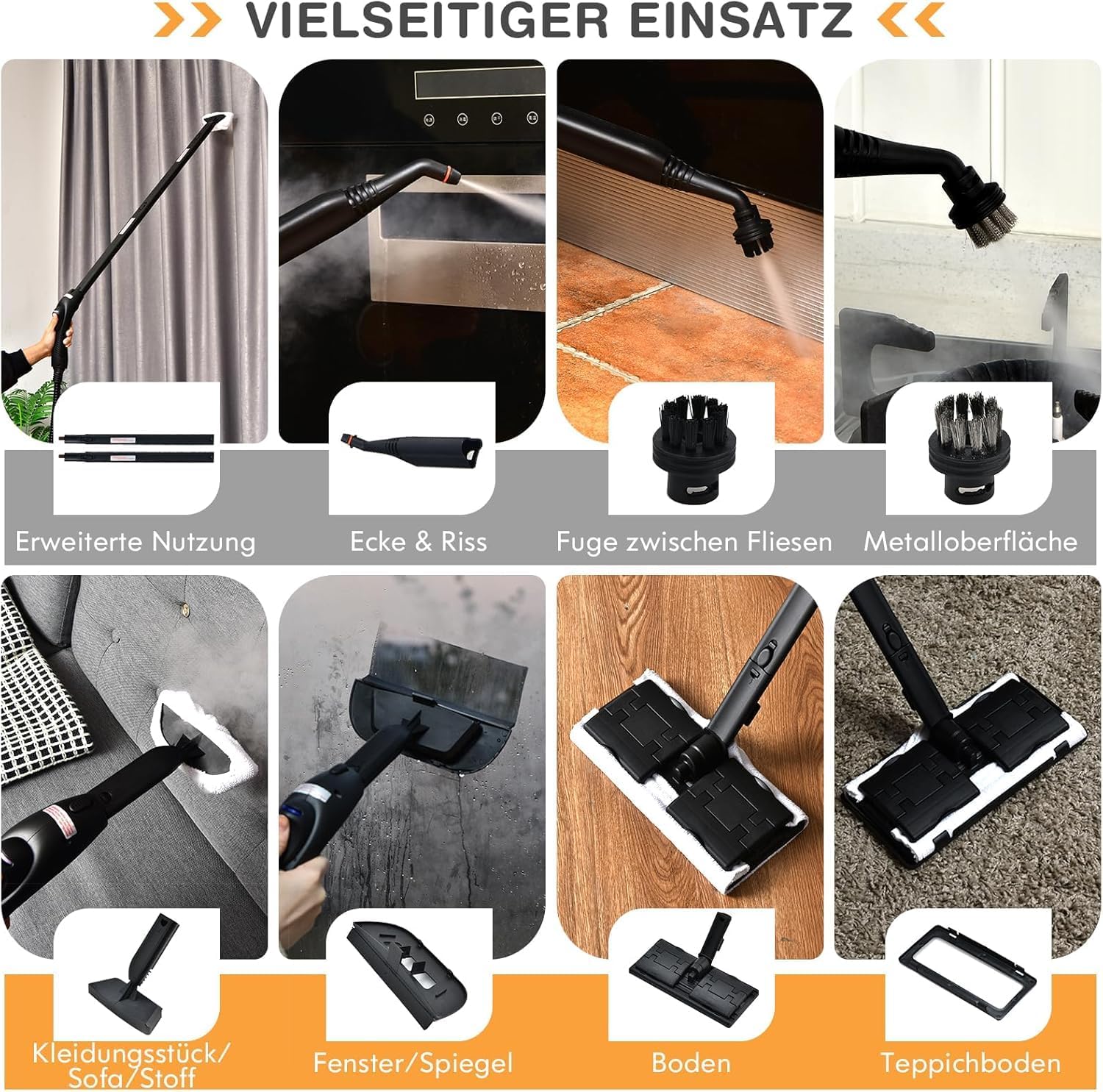 VIELSEITIGER EINSATZ

Erweiterte Nutzung

Ecke & Riss

Fuge zwischen Fliesen

Metalloberfläche

Kleidungsstück/ Sofa/Stoff

Fenster/Spiegel

Boden

Teppichboden