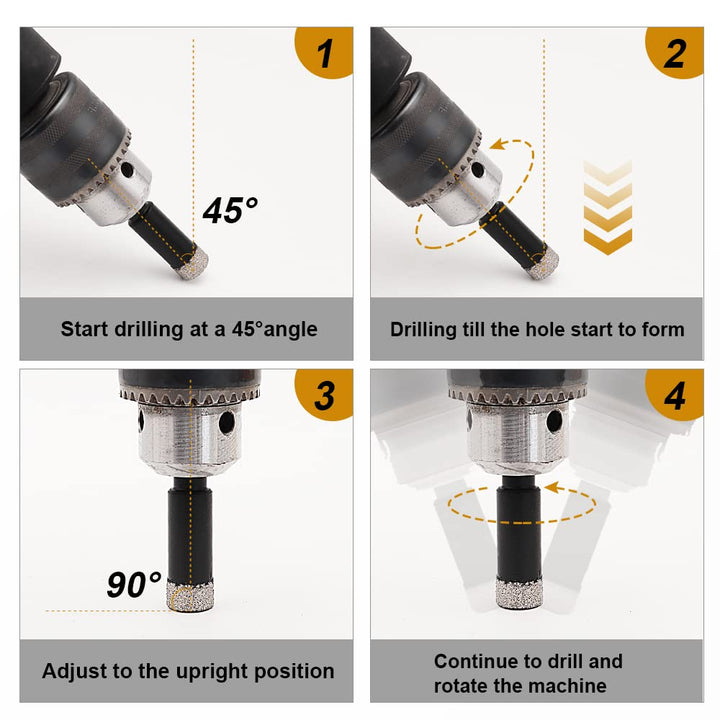 1

45°

Start drilling at a 45°angle

2

Drilling till the hole start to form

3

90°

Adjust to the upright position

4

Continue to drill and rotate the machine