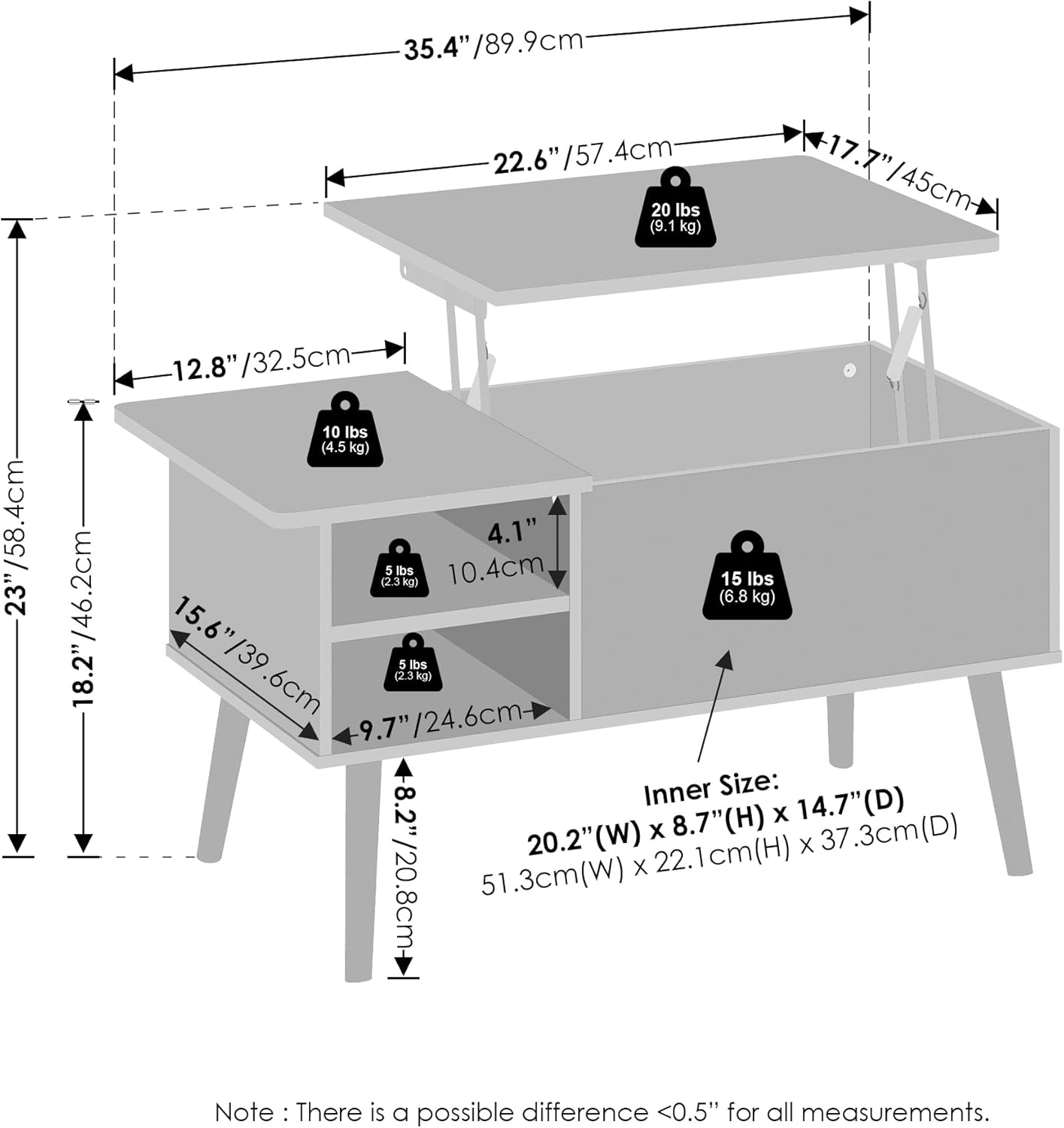 35.4"/89.9cm

22.6"/57.4cm

17.7"/45cm

20 lbs
(9.1 kg)

12.8"/32.5cm

10 lbs
(4.5 kg)

23"/58.4cm

18.2"/46.2cm

4.1"
10.4cm

5 lbs
(2.3 kg)

15 lbs
(6.8 kg)

15.6"/39.6cm

5 lbs
(2.3 kg)

9.7"/24.6cm

8.2"/20.8cm

Inner Size:
20.2"(W) x 8.7"(H) x 14.7"(D)
51.3cm(W) x 22.1cm(H) x 37.3cm(D)

Note : There is a possible difference <0.5" for all measurements.