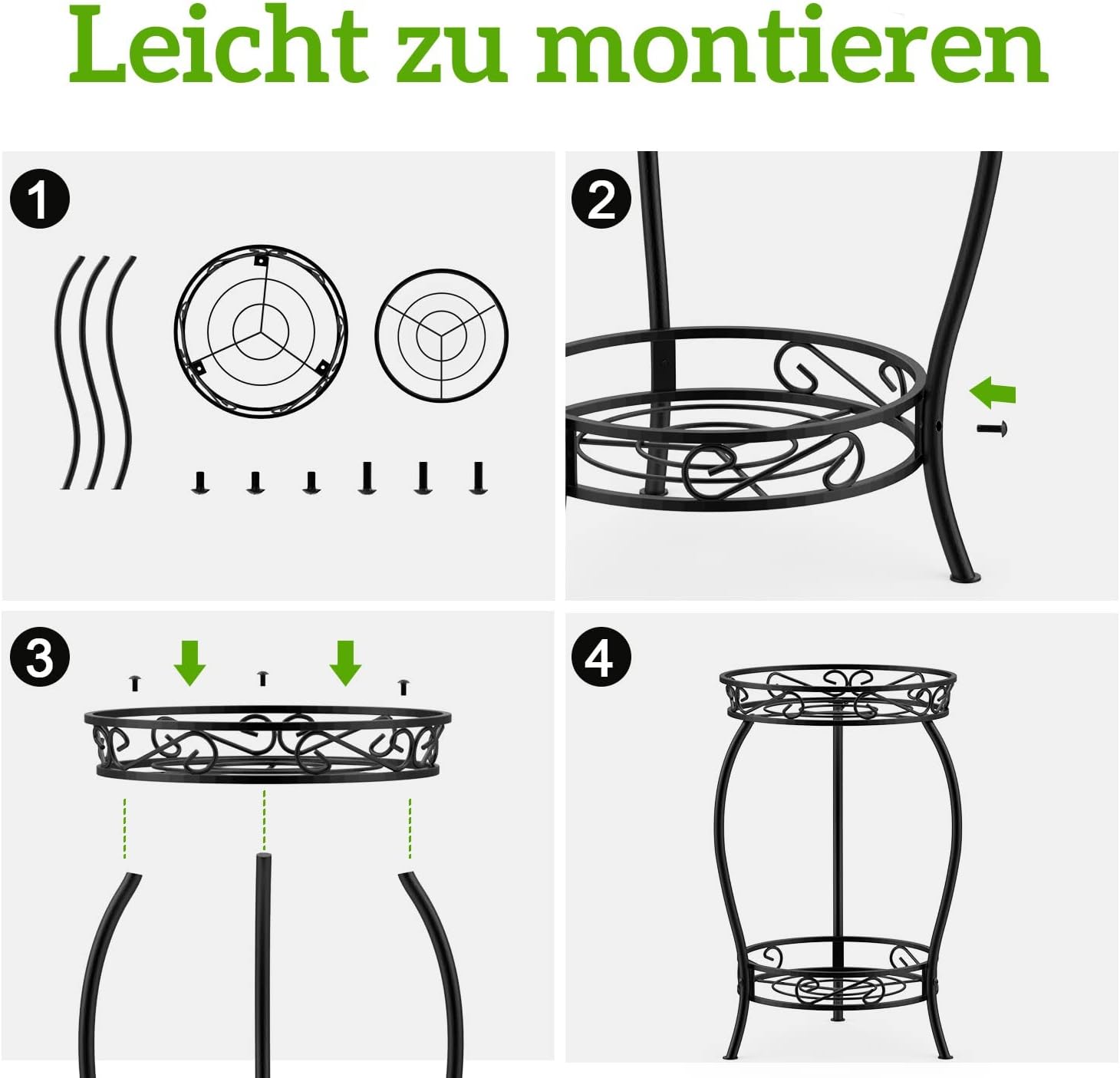 Leicht zu montieren

1

2

3

4