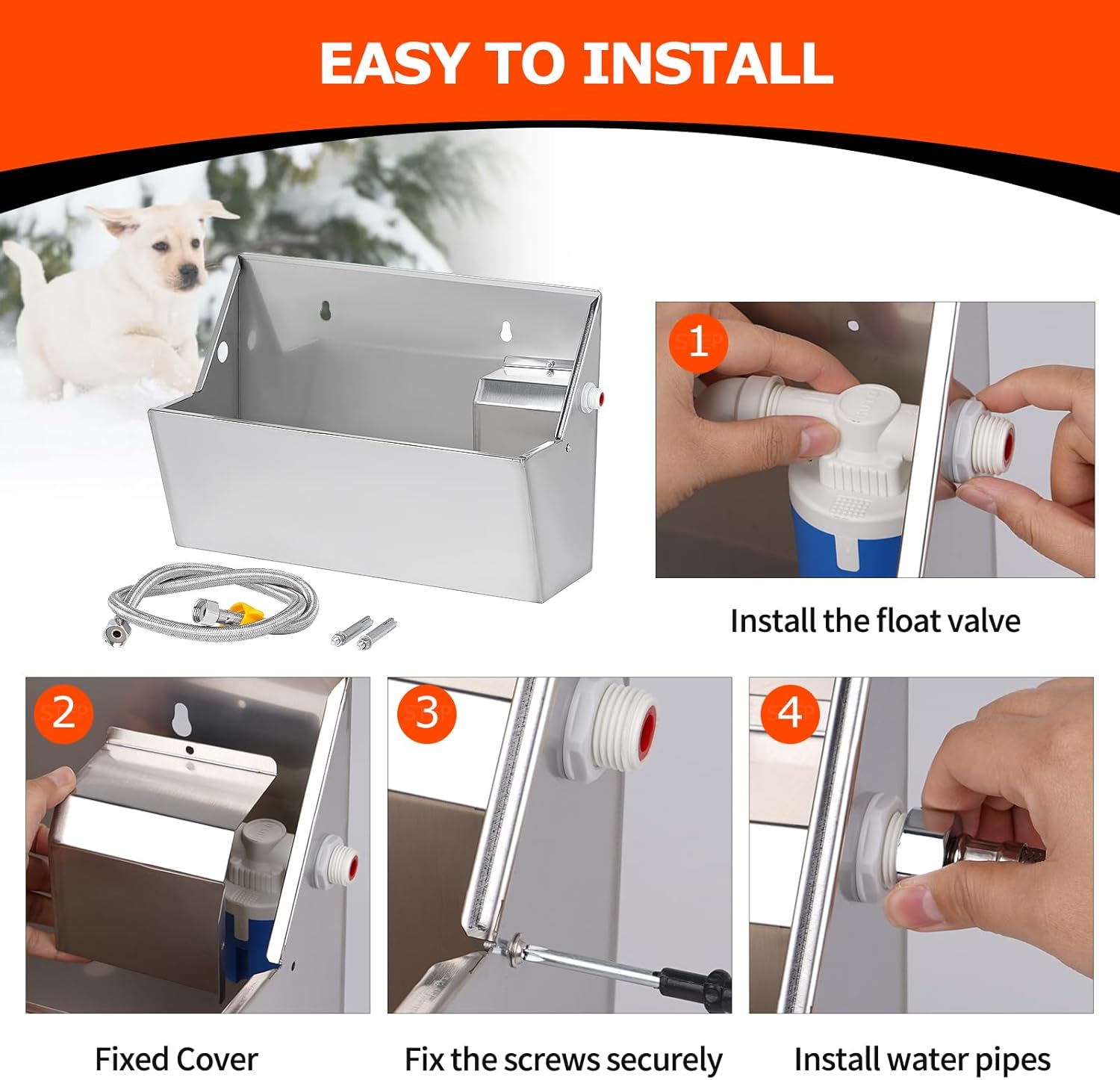 EASY TO INSTALL

1

Install the float valve

2

Fixed Cover

3

Fix the screws securely

4

Install water pipes