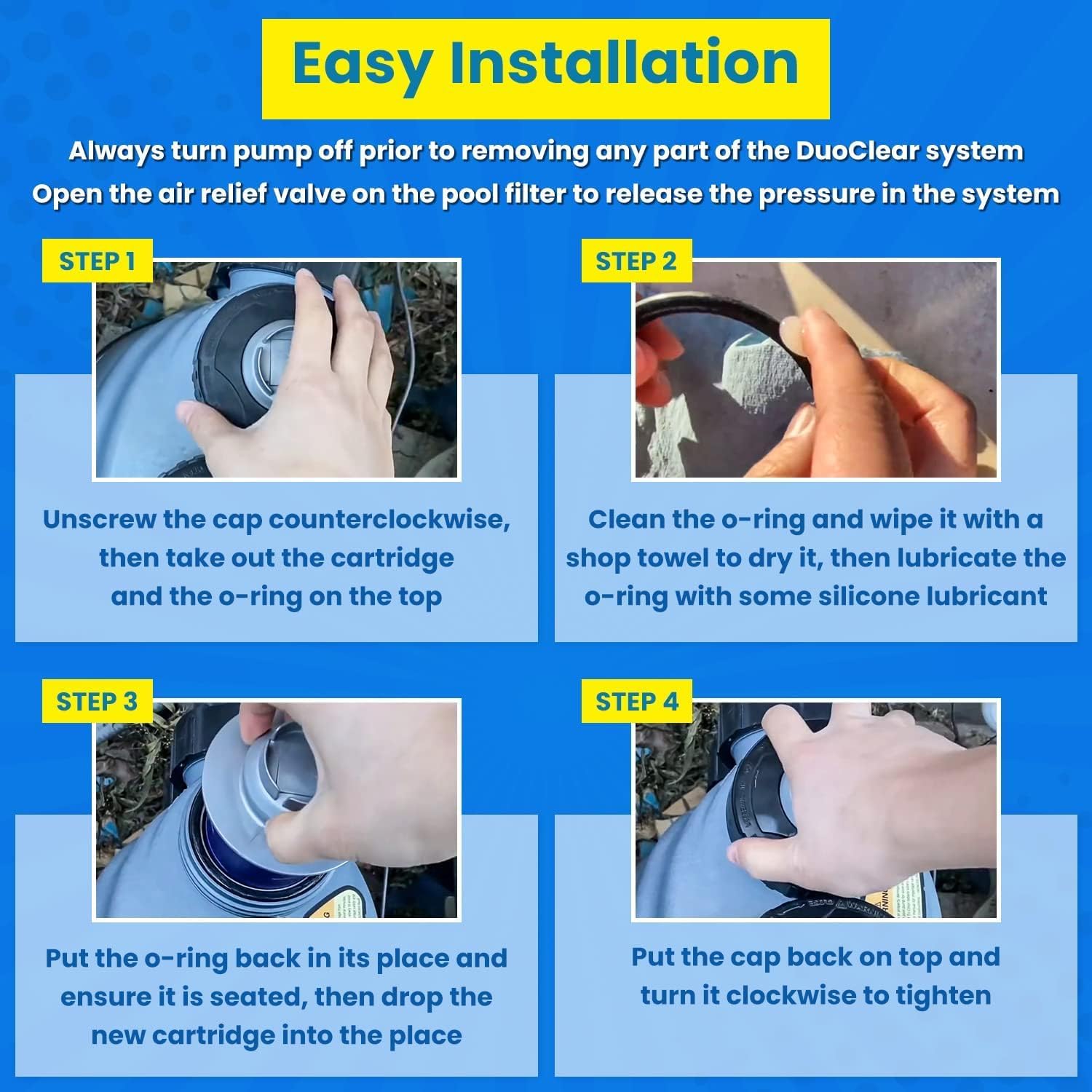 Easy Installation

Always turn pump off prior to removing any part of the DuoClear system
Open the air relief valve on the pool filter to release the pressure in the system

STEP 1

Unscrew the cap counterclockwise, then take out the cartridge and the o-ring on the top

STEP 2

Clean the o-ring and wipe it with a shop towel to dry it, then lubricate the o-ring with some silicone lubricant

STEP 3

Put the o-ring back in its place and ensure it is seated, then drop the new cartridge into the place

STEP 4

Put the cap back on top and turn it clockwise to tighten