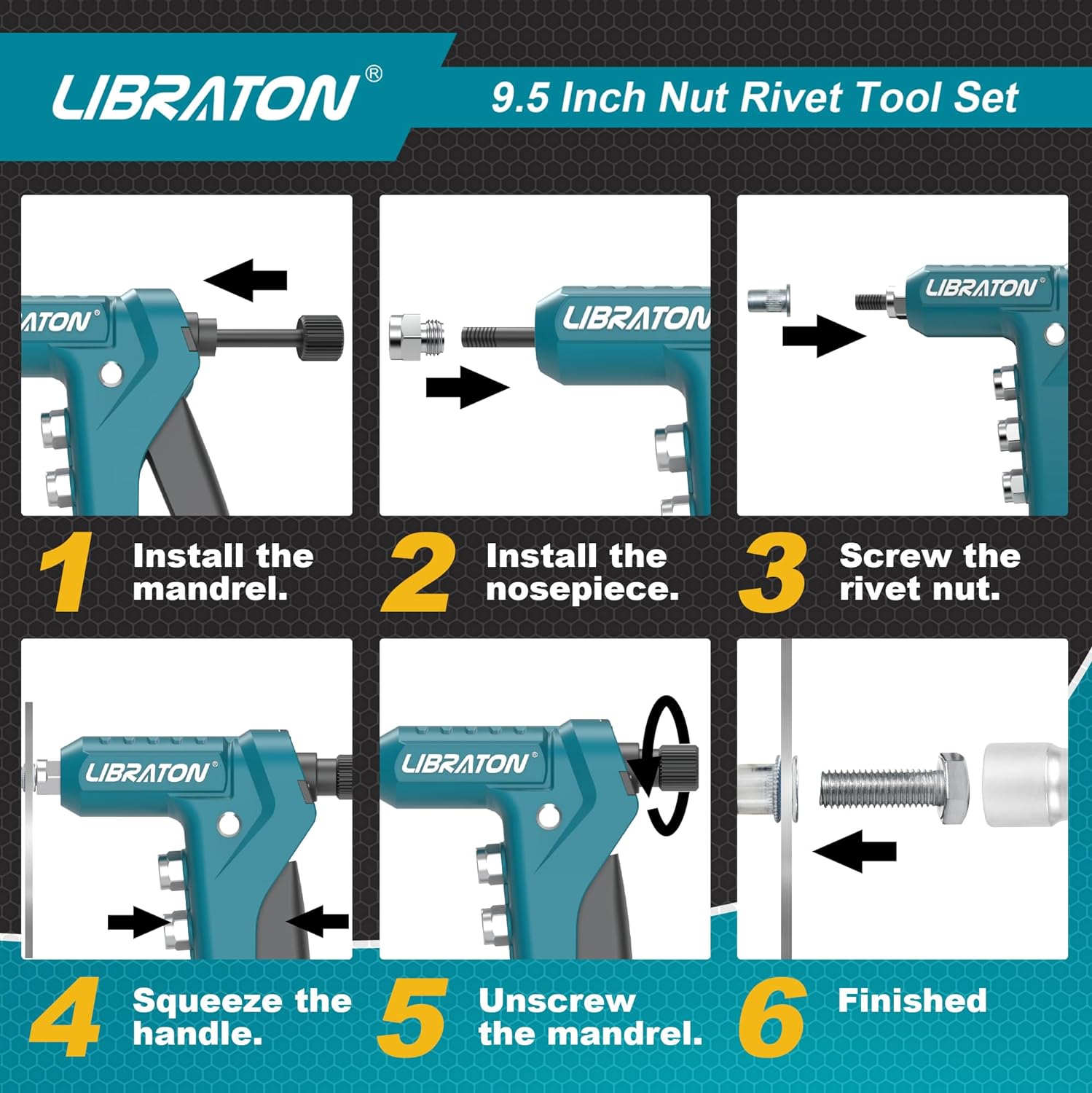 LIBRATON®

9.5 Inch Nut Rivet Tool Set

ATON®

LIBRATON

LIBRATON®

1 Install the mandrel.

2 Install the nosepiece.

3 Screw the rivet nut.

LIBRATON®

LIBRATON®

4 Squeeze the handle.

5 Unscrew the mandrel.

6 Finished