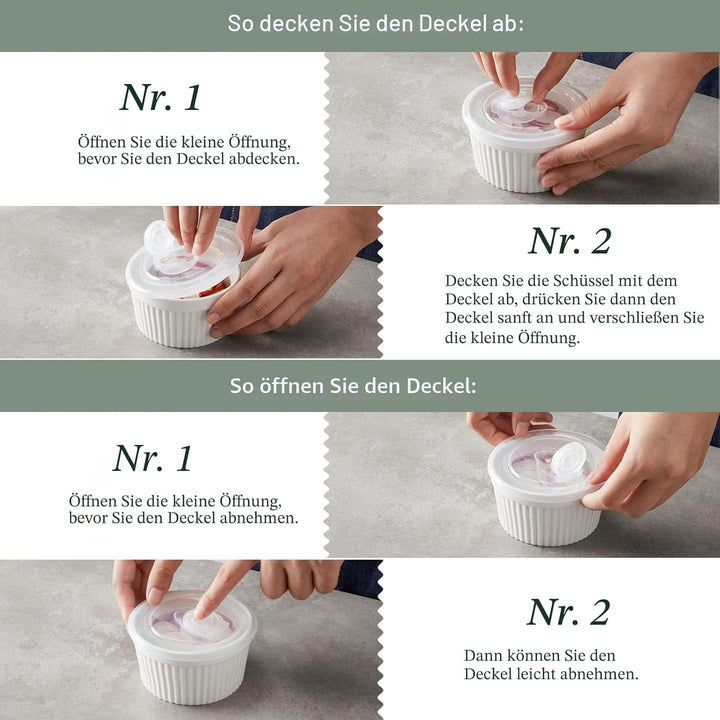 So decken Sie den Deckel ab:

Nr. 1

Öffnen Sie die kleine Öffnung, bevor Sie den Deckel abdecken.

Nr. 2

Decken Sie die Schüssel mit dem Deckel ab, drücken Sie dann den Deckel sanft an und verschließen Sie die kleine Öffnung.

So öffnen Sie den Deckel:

Nr. 1

Öffnen Sie die kleine Öffnung, bevor Sie den Deckel abnehmen.

Nr. 2

Dann können Sie den Deckel leicht abnehmen.