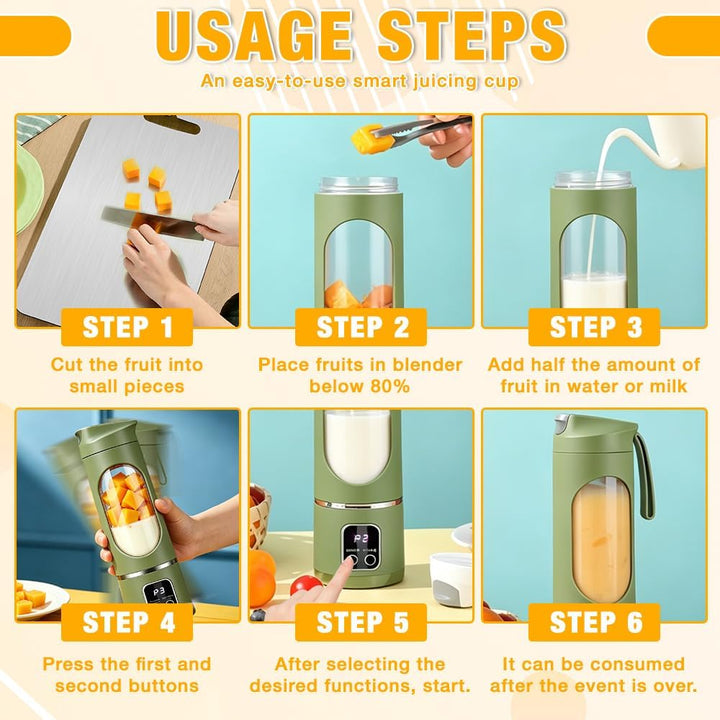 USAGE STEPS

An easy-to-use smart juicing cup

STEP 1

Cut the fruit into small pieces

STEP 2

Place fruits in blender below 80%

STEP 3

Add half the amount of fruit in water or milk

STEP 4

Press the first and second buttons

STEP 5

After selecting the desired functions, start.

STEP 6

It can be consumed after the event is over.