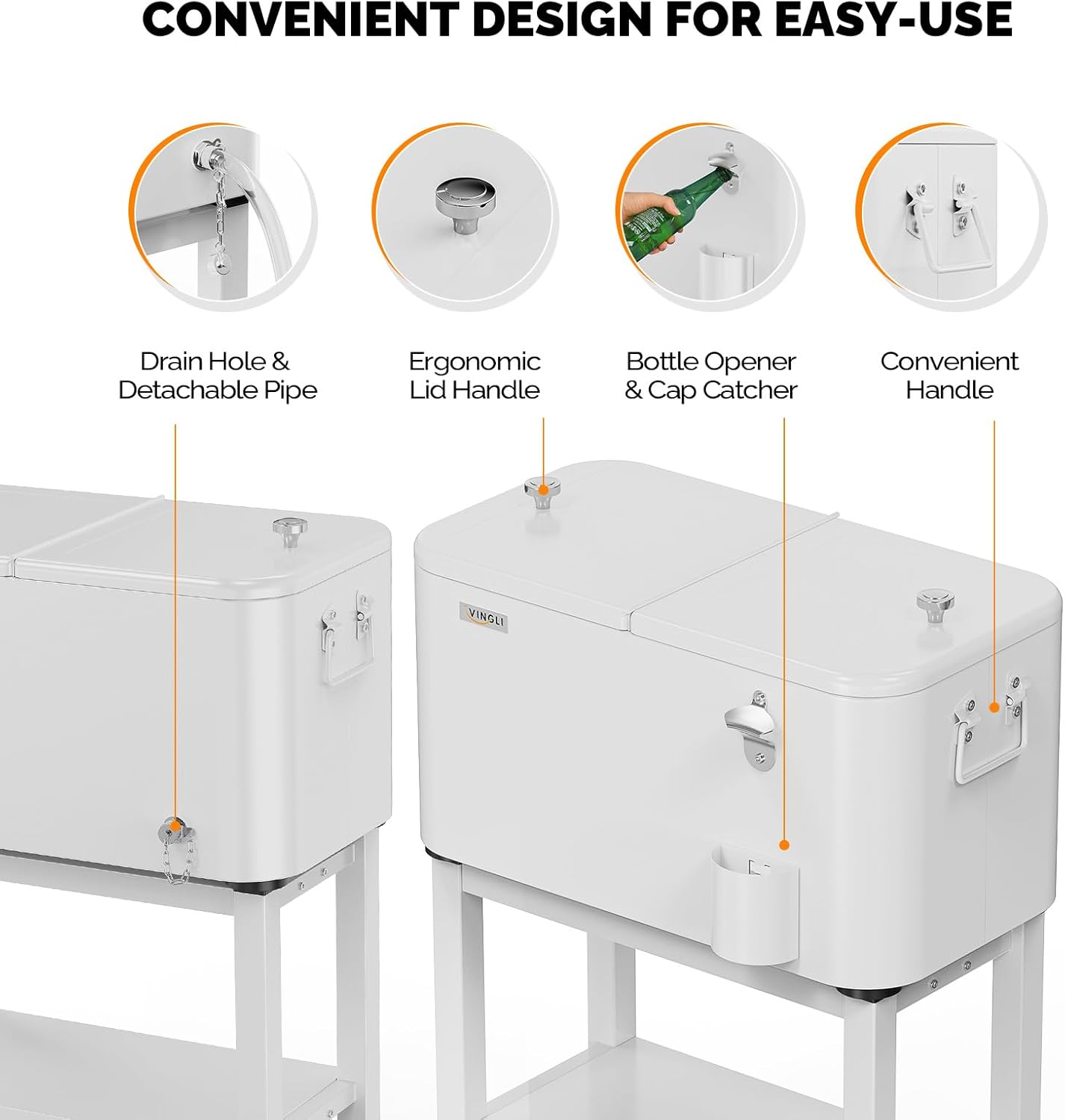 CONVENIENT DESIGN FOR EASY-USE

Drain Hole & Detachable Pipe

Ergonomic Lid Handle

Bottle Opener & Cap Catcher

Convenient Handle

VINGLI