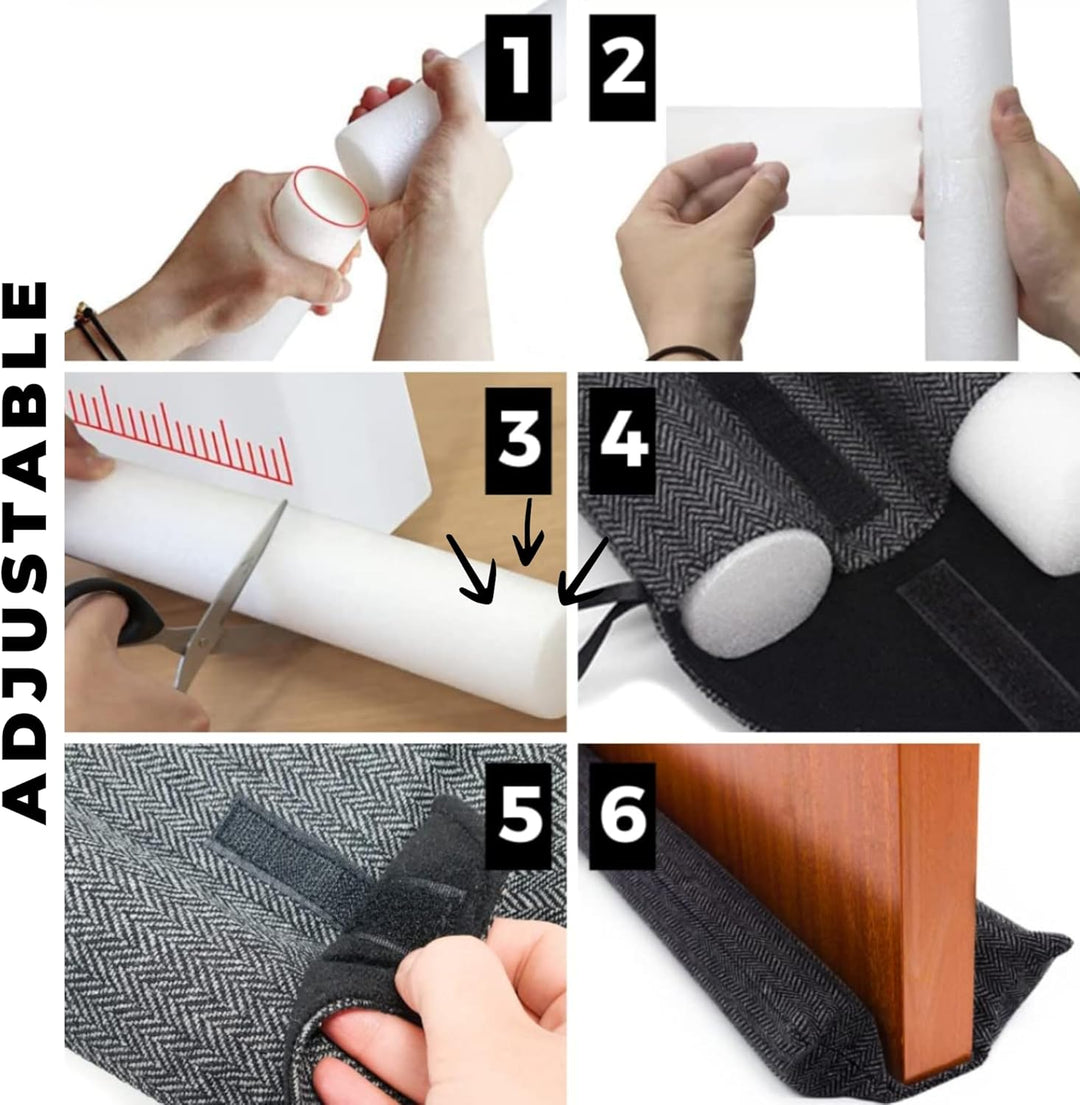 ADJUSTABLE

1

2

3

4

5

6