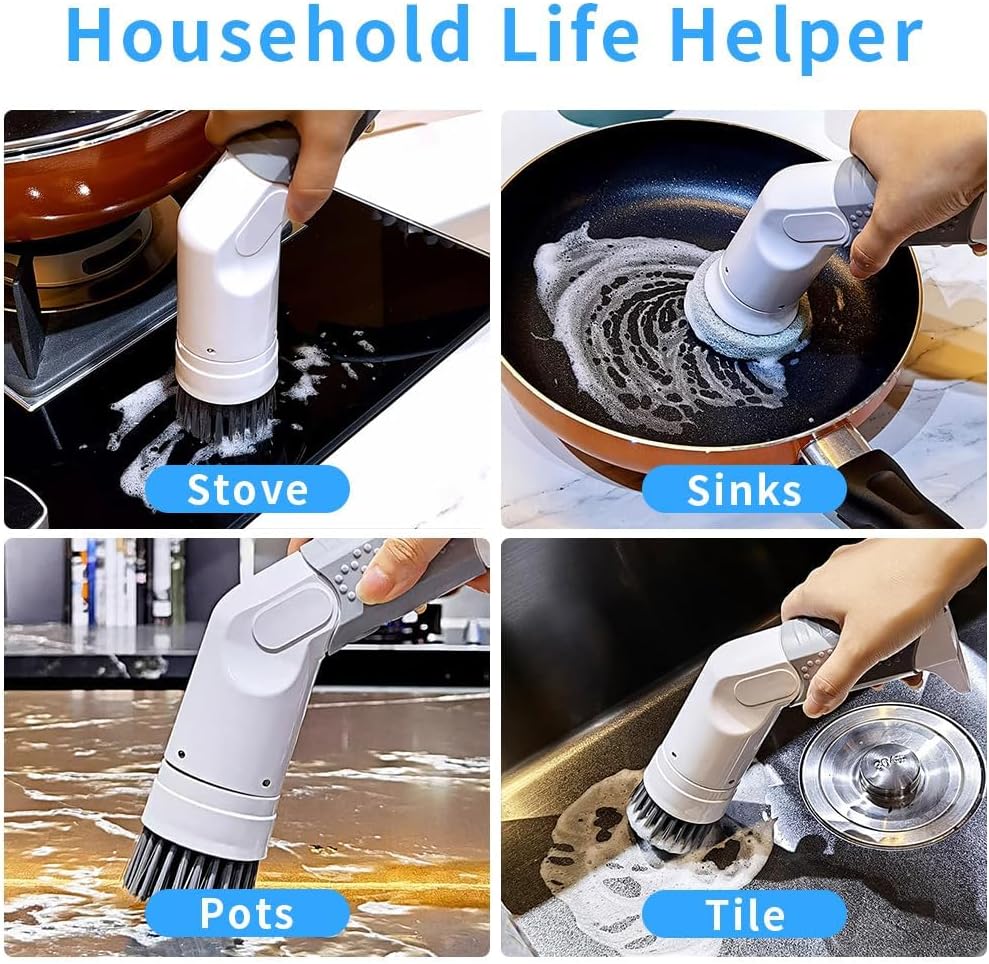 Household Life Helper

Stove

Sinks

Pots

Tile