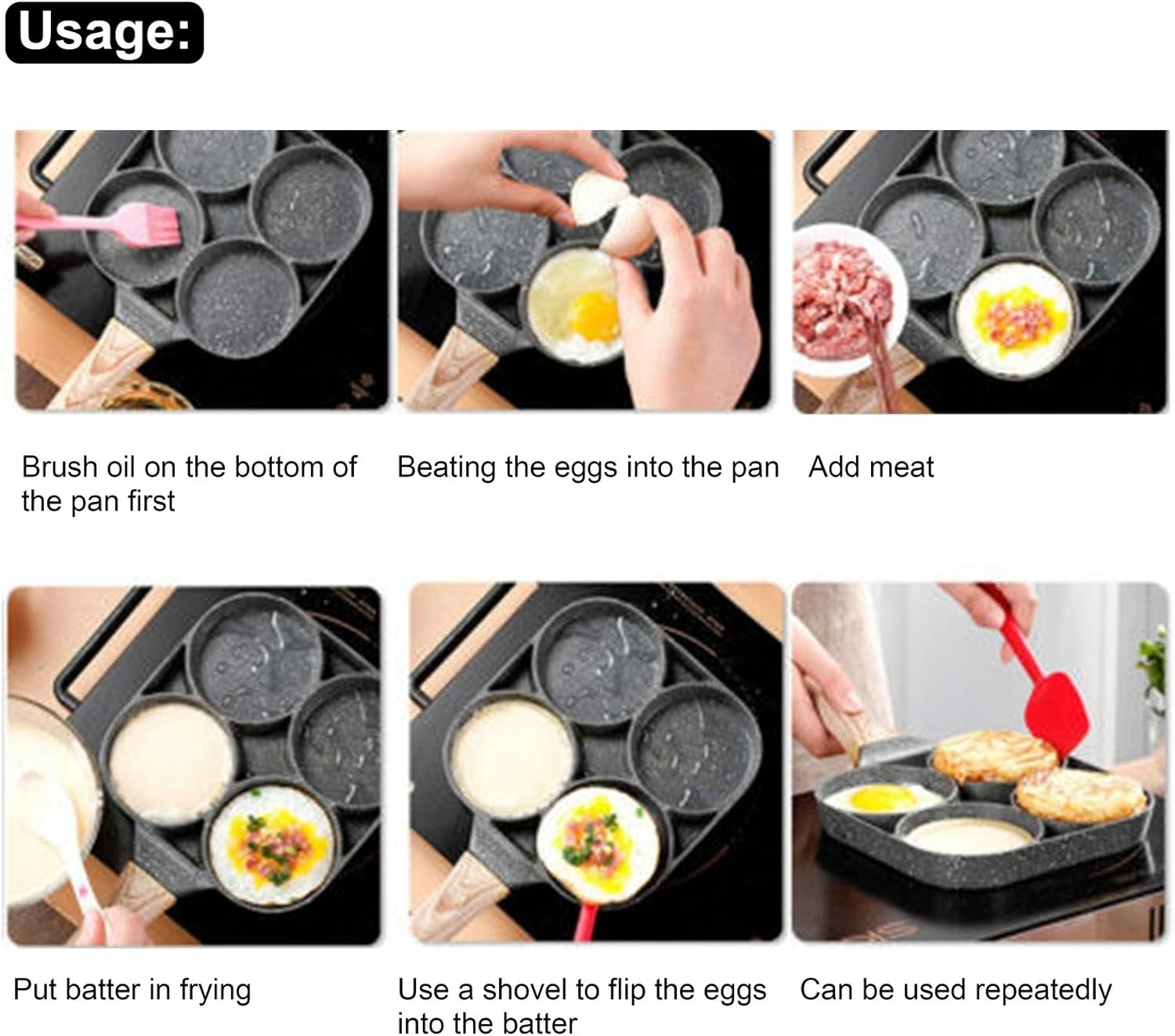 Usage:

Brush oil on the bottom of the pan first

Beating the eggs into the pan

Add meat

Put batter in frying

Use a shovel to flip the eggs into the batter

Can be used repeatedly