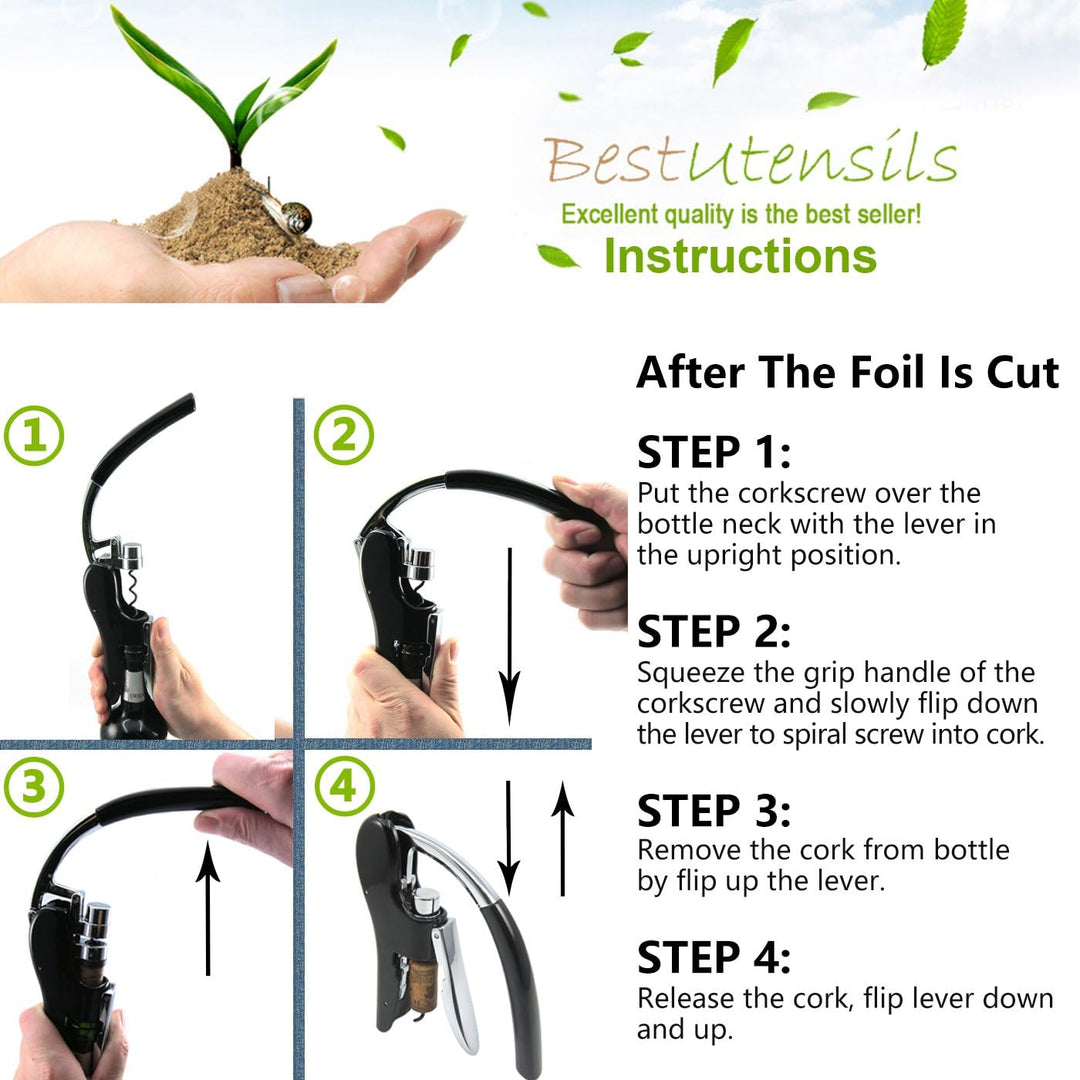 BestUtensils
Excellent quality is the best seller!
Instructions

①
②
③
④

After The Foil Is Cut

STEP 1:
Put the corkscrew over the bottle neck with the lever in the upright position.

STEP 2:
Squeeze the grip handle of the corkscrew and slowly flip down the lever to spiral screw into cork.

STEP 3:
Remove the cork from bottle by flip up the lever.

STEP 4:
Release the cork, flip lever down and up.