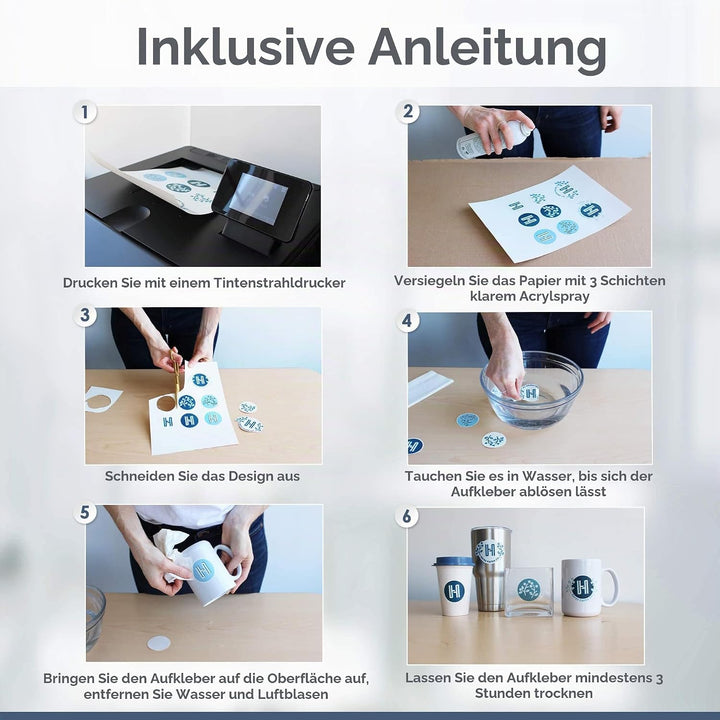 Inklusive Anleitung

1

Drucken Sie mit einem Tintenstrahldrucker

2

Versiegeln Sie das Papier mit 3 Schichten klarem Acrylspray

3

Schneiden Sie das Design aus

4

Tauchen Sie es in Wasser, bis sich der Aufkleber ablösen lässt

5

Bringen Sie den Aufkleber auf die Oberfläche auf, entfernen Sie Wasser und Luftblasen

6

Lassen Sie den Aufkleber mindestens 3 Stunden trocknen