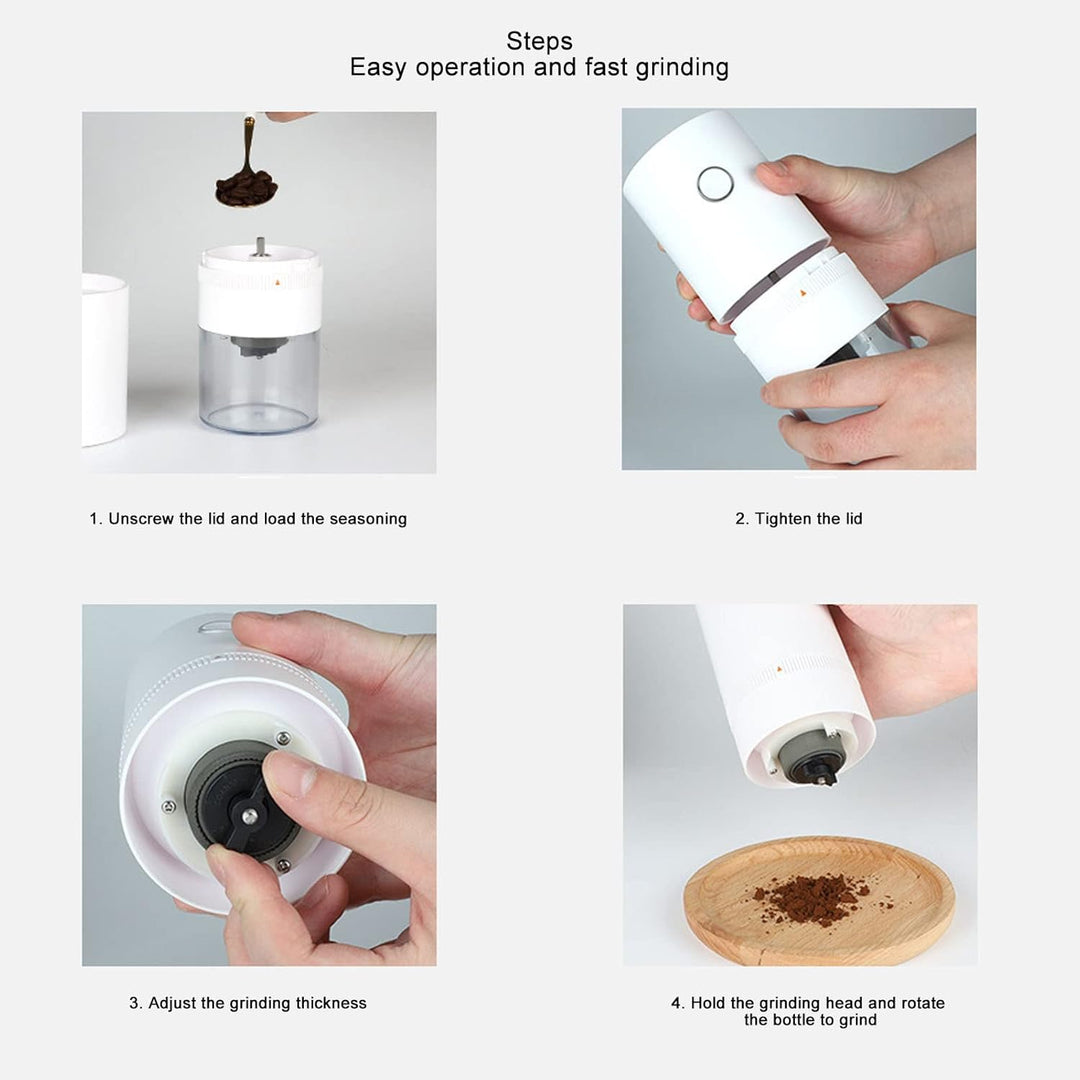 Steps
Easy operation and fast grinding

1. Unscrew the lid and load the seasoning

2. Tighten the lid

3. Adjust the grinding thickness

4. Hold the grinding head and rotate the bottle to grind