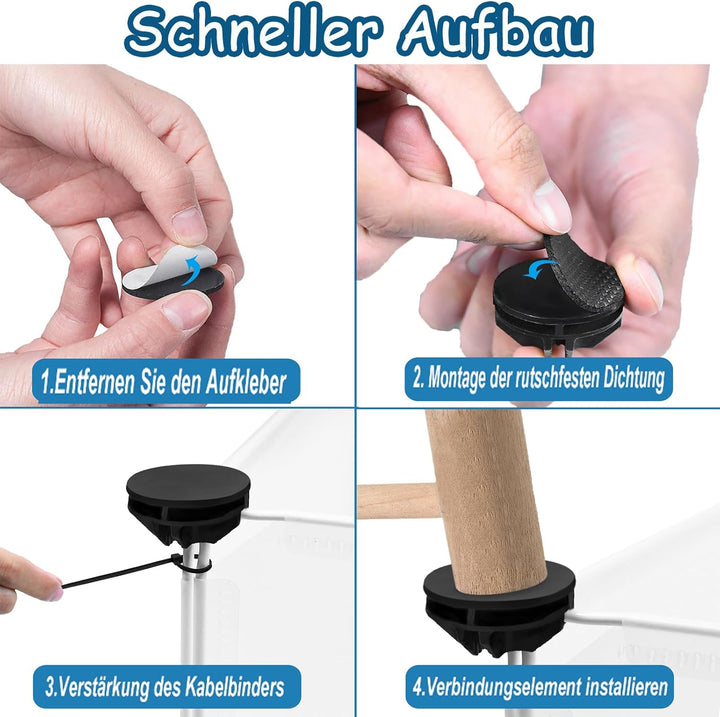 Schneller Aufbau

1.Entfernen Sie den Aufkleber

2. Montage der rutschfesten Dichtung

3.Verstärkung des Kabelbinders

4.Verbindungselement installieren