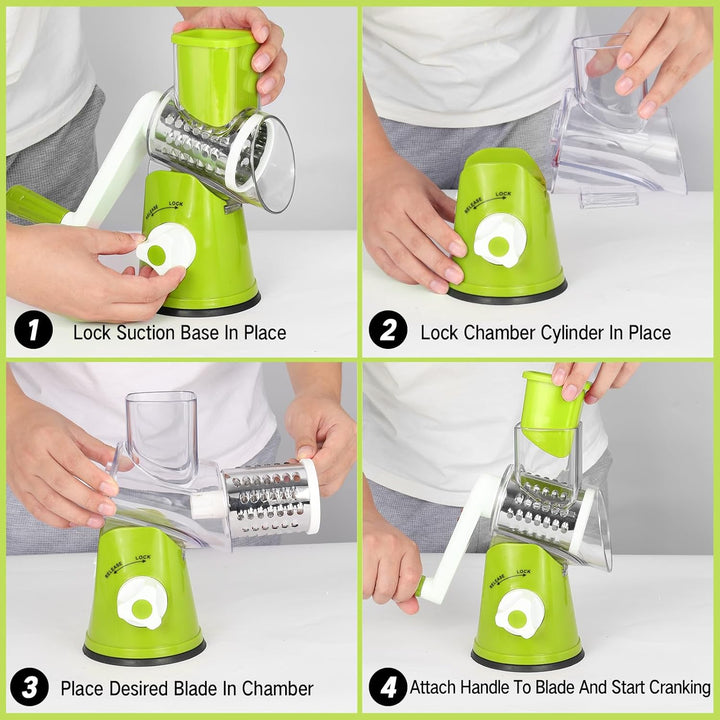 RELEASE LOCK

1 Lock Suction Base In Place

RELEASE LOCK

2 Lock Chamber Cylinder In Place

RELEASE LOCK

3 Place Desired Blade In Chamber

RELEASE LOCK

4 Attach Handle To Blade And Start Cranking