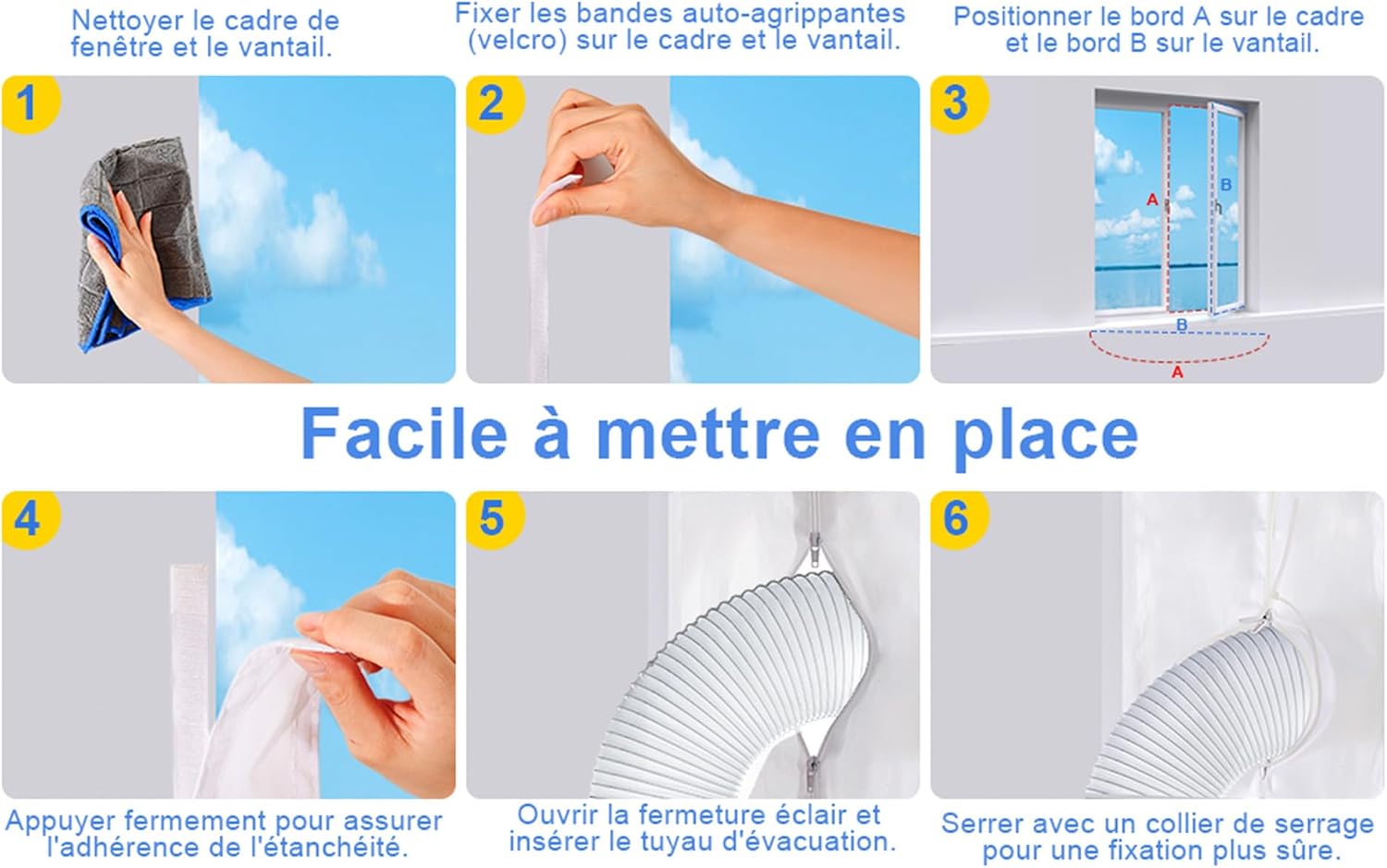 Nettoyer le cadre de fenêtre et le vantail.

Fixer les bandes auto-agrippantes (velcro) sur le cadre et le vantail.

Positionner le bord A sur le cadre et le bord B sur le vantail.

1

2

3

A

B

B

A

Facile à mettre en place

4

5

6

Appuyer fermement pour assurer l'adhérence de l'étanchéité.

Ouvrir la fermeture éclair et insérer le tuyau d'évacuation.

Serrer avec un collier de serrage pour une fixation plus sûre.