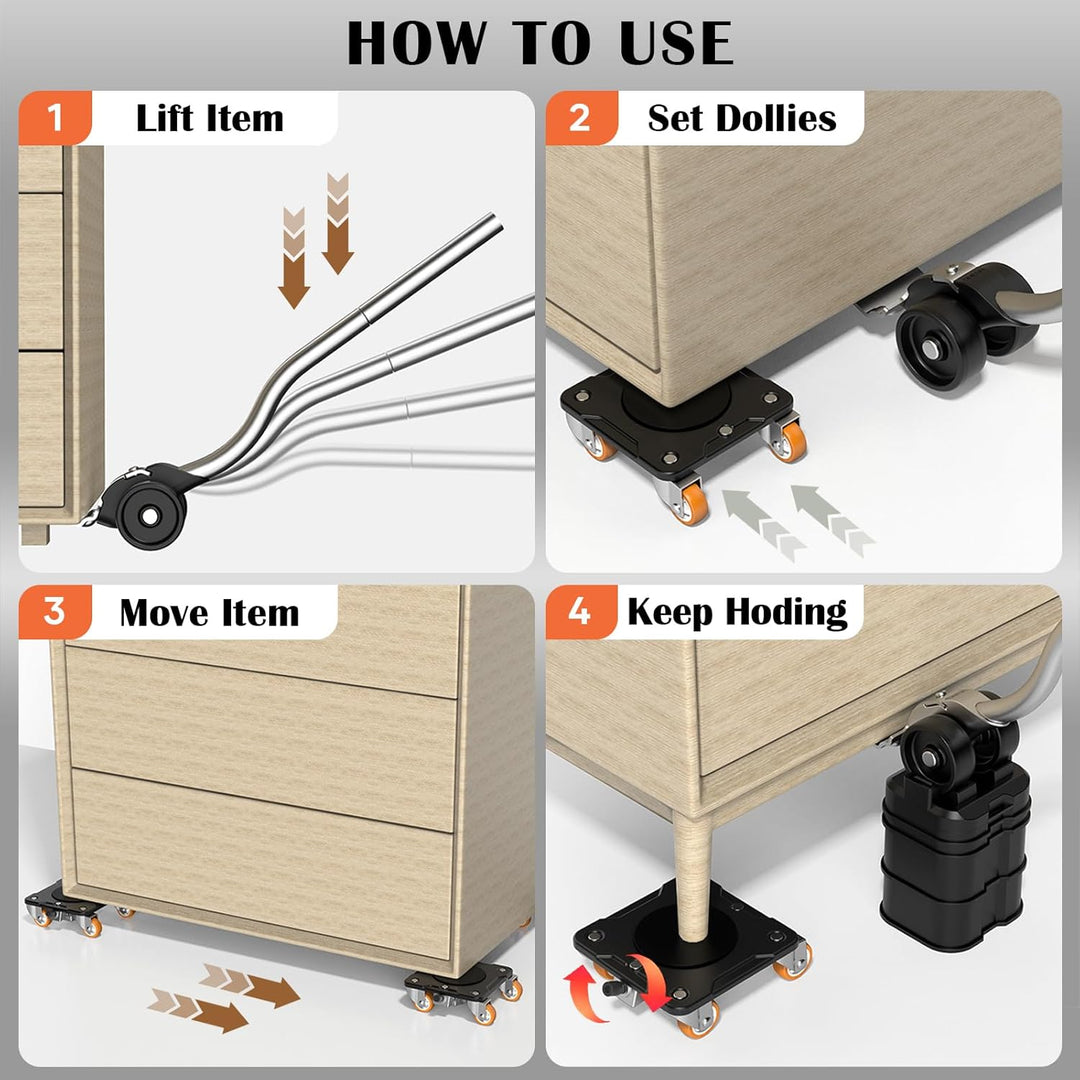 HOW TO USE

1 Lift Item

2 Set Dollies

3 Move Item

4 Keep Hoding