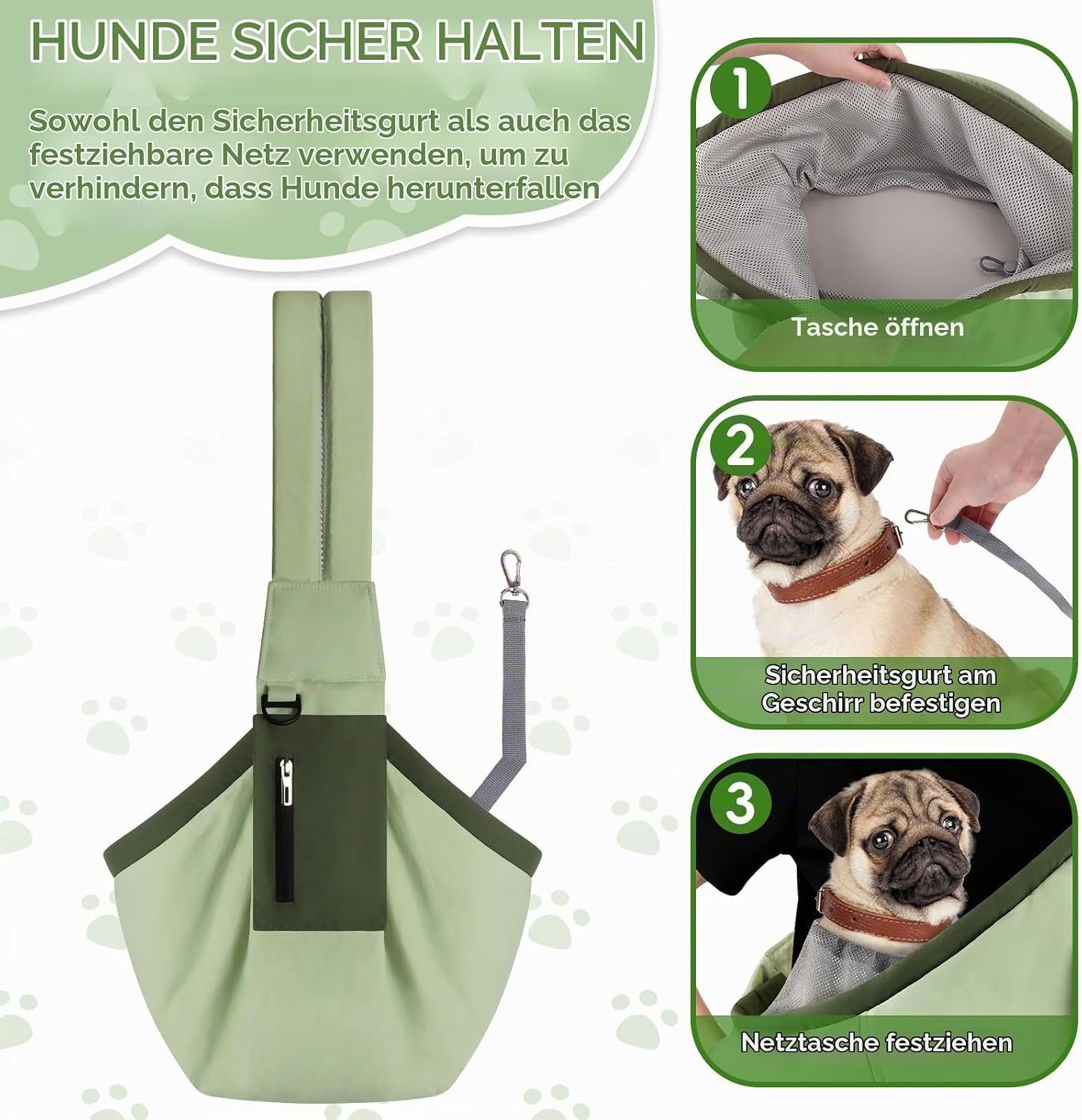 HUNDE SICHER HALTEN

Sowohl den Sicherheitsgurt als auch das festziehbare Netz verwenden, um zu verhindern, dass Hunde herunterfallen

1

Tasche öffnen

2

Sicherheitsgurt am Geschirr befestigen

3

Netztasche festziehen