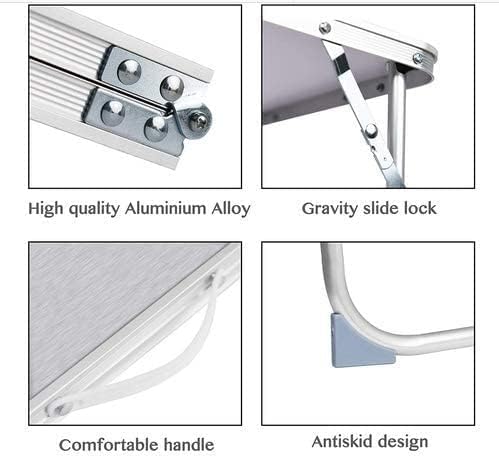 High quality Aluminium Alloy

Gravity slide lock

Comfortable handle

Antiskid design