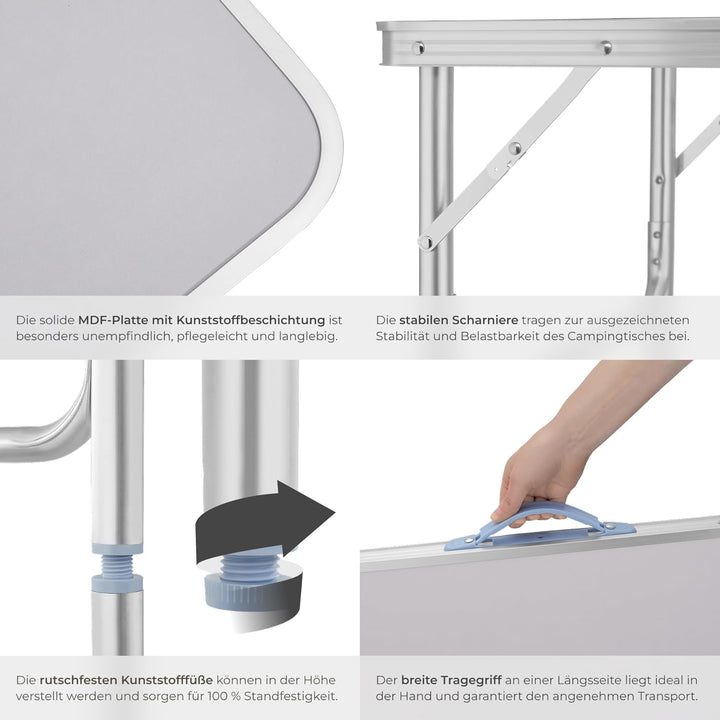 Die solide MDF-Platte mit Kunststoffbeschichtung ist besonders unempfindlich, pflegeleicht und langlebig.

Die stabilen Scharniere tragen zur ausgezeichneten Stabilität und Belastbarkeit des Campingtisches bei.

Die rutschfesten Kunststofffüße können in der Höhe verstellt werden und sorgen für 100 % Standfestigkeit.

Der breite Tragegriff an einer Längsseite liegt ideal in der Hand und garantiert den angenehmen Transport.