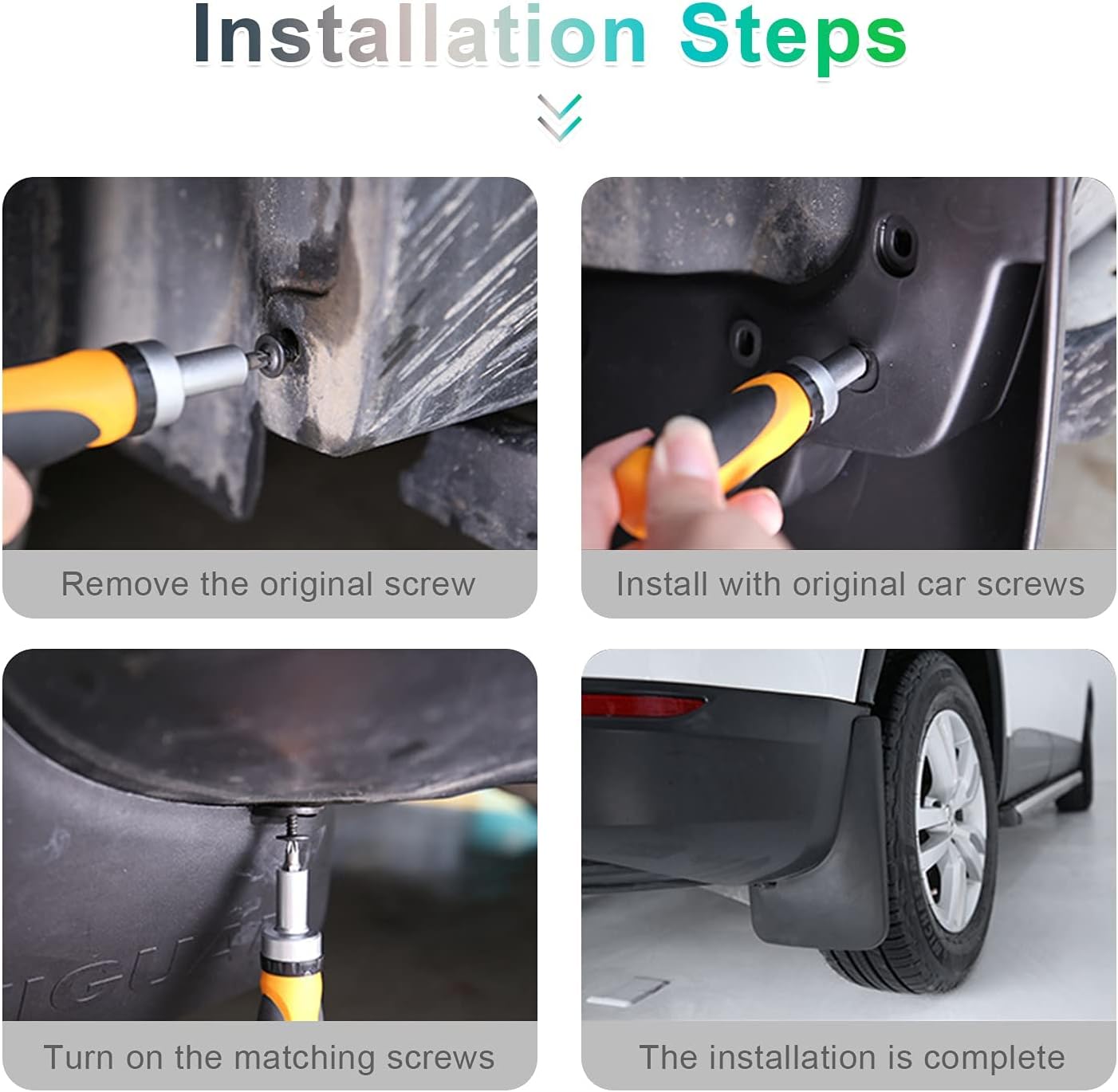 Installation Steps

Remove the original screw

Install with original car screws

Turn on the matching screws

The installation is complete